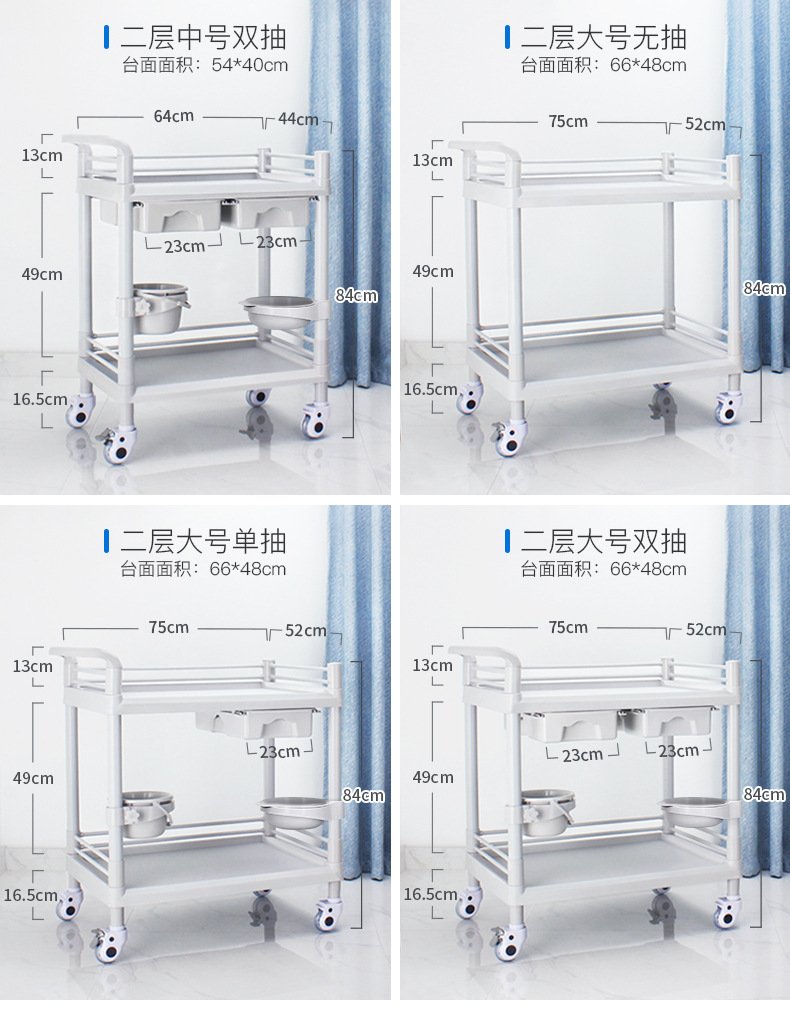 二层中号双抽
台面面积：54*40cm

64cm
44cm
13cm
23cm
23cm
49cm
84cm
16.5cm

二层大号无抽
台面面积：66*48cm

75cm
52cm
13cm
49cm
84cm
16.5cm

二层大号单抽
台面面积：66*48cm

75cm
52cm
13cm
23cm
49cm
84cm
16.5cm

二层大号双抽
台面面积：66*48cm

75cm
52cm
13cm
23cm
23cm
49cm
84cm
16.5cm