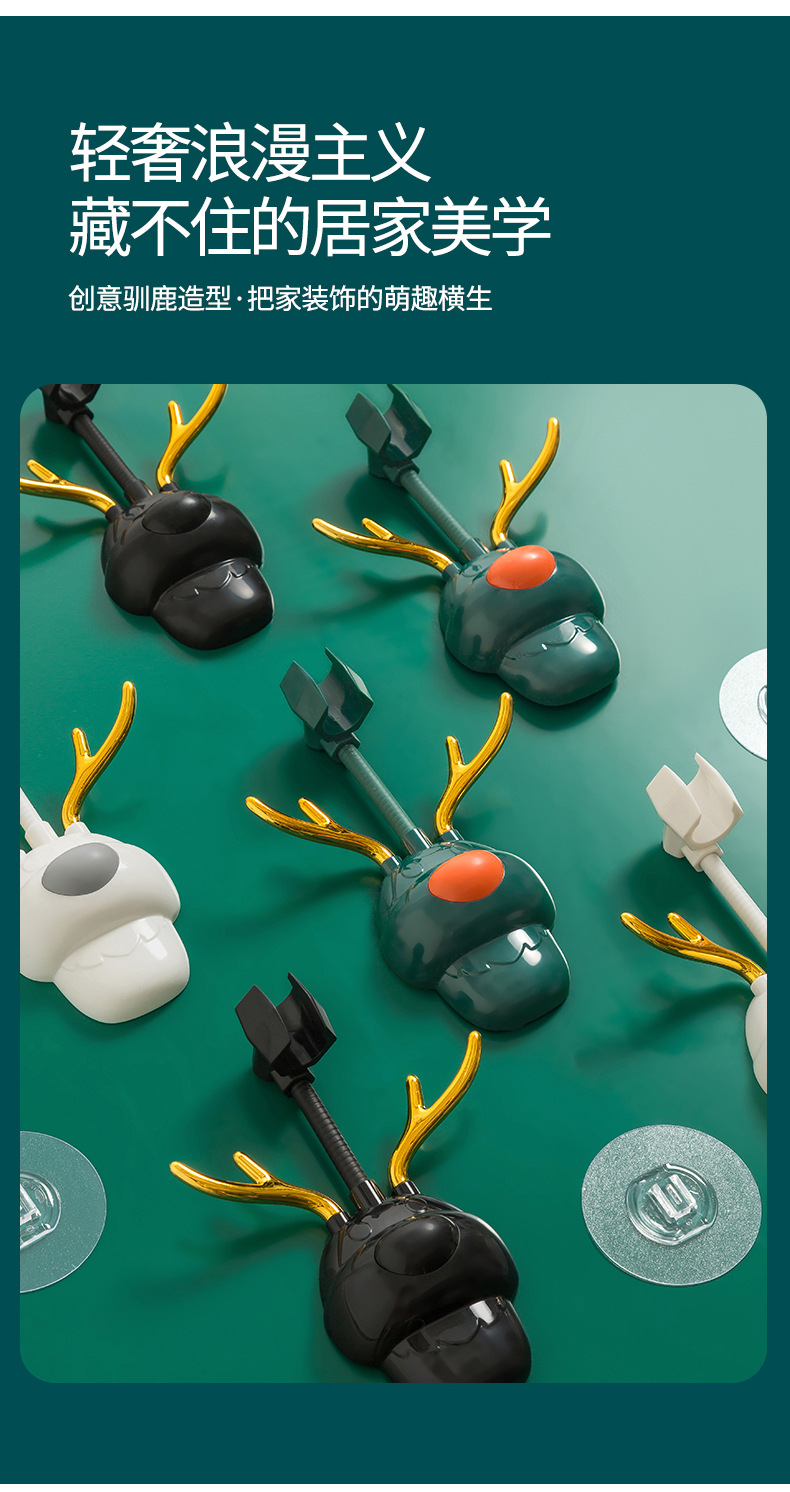 轻奢浪漫主义
藏不住的居家美学

创意驯鹿造型·把家装饰的萌趣横生