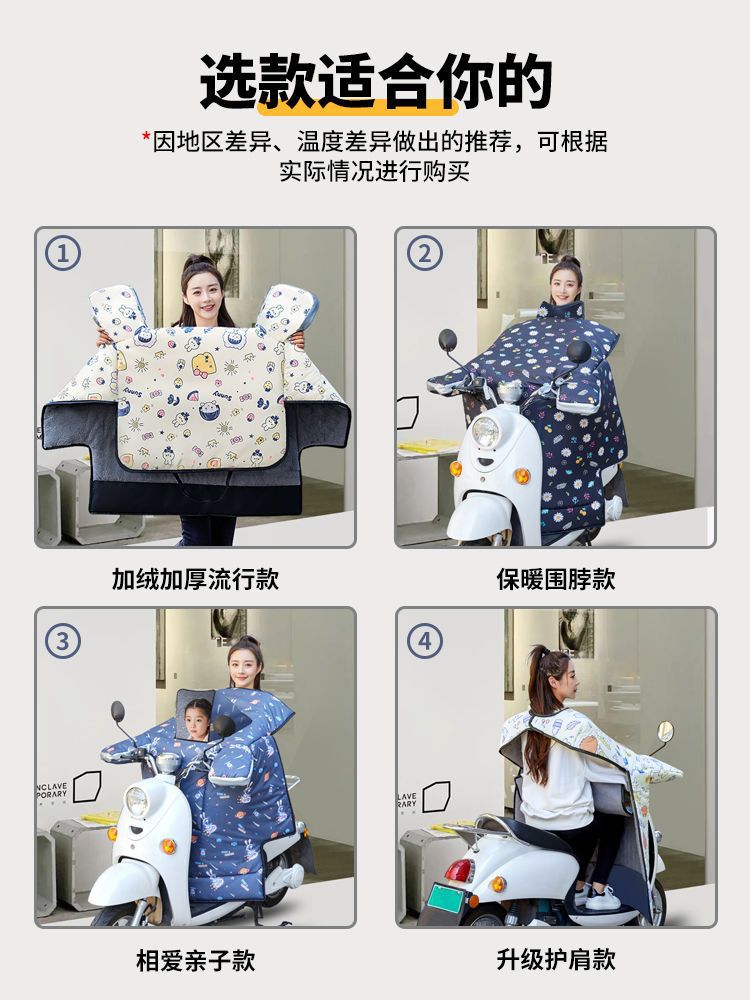 选款适合你的

*因地区差异、温度差异做出的推荐，可根据实际情况进行购买

①

加绒加厚流行款

②

保暖围脖款

③

NCLAVE
PORARY

相爱亲子款

④

LAVE
RARY

升级护肩款