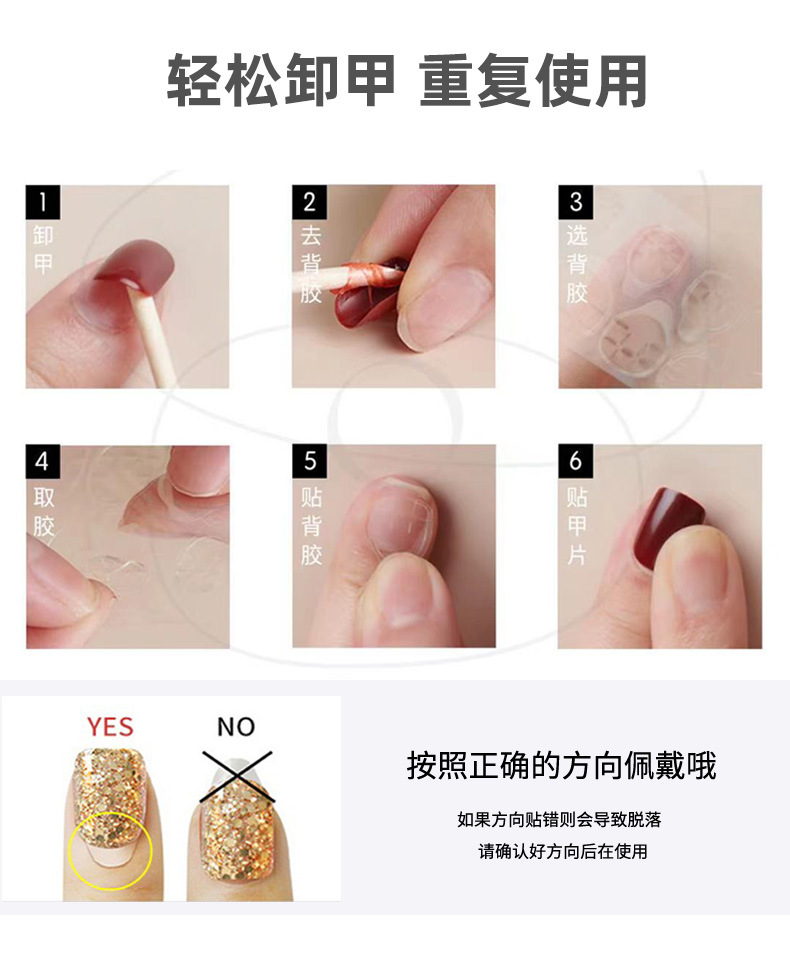 轻松卸甲 重复使用

1 卸甲

2 去背胶

3 选背胶

4 取胶

5 贴背胶

6 贴甲片

YES

NO

按照正确的方向佩戴哦

如果方向贴错则会导致脱落

请确认好方向后在使用