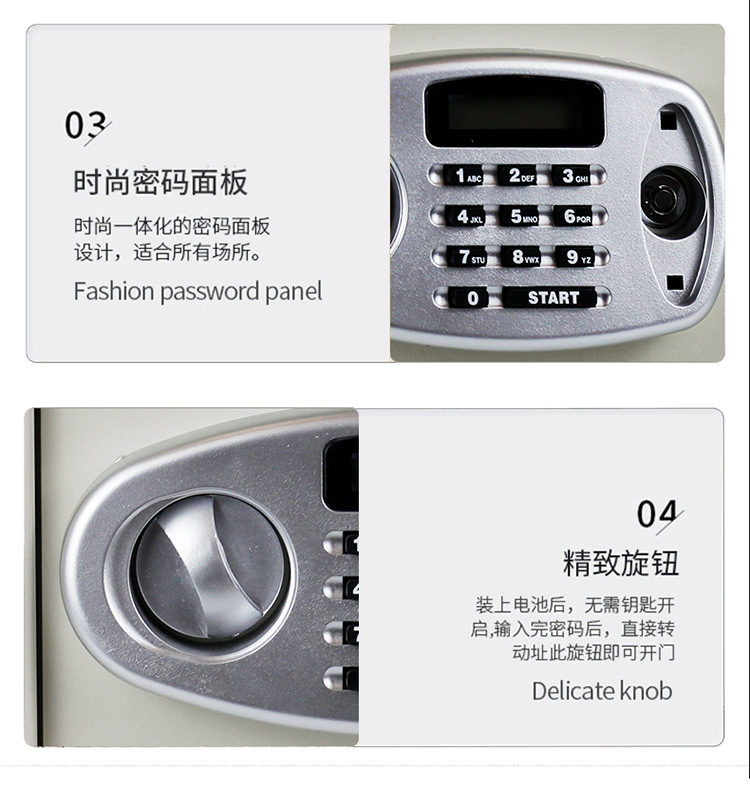 03

时尚密码面板

时尚一体化的密码面板设计，适合所有场所。

Fashion password panel

1 ABC 2 DEF 3 GHI
4 JKL 5 MNO 6 PQR
7 STU 8 VWX 9 YZ
0 START

04

精致旋钮

装上电池后，无需钥匙开启,输入完密码后，直接转动址此旋钮即可开门

Delicate knob