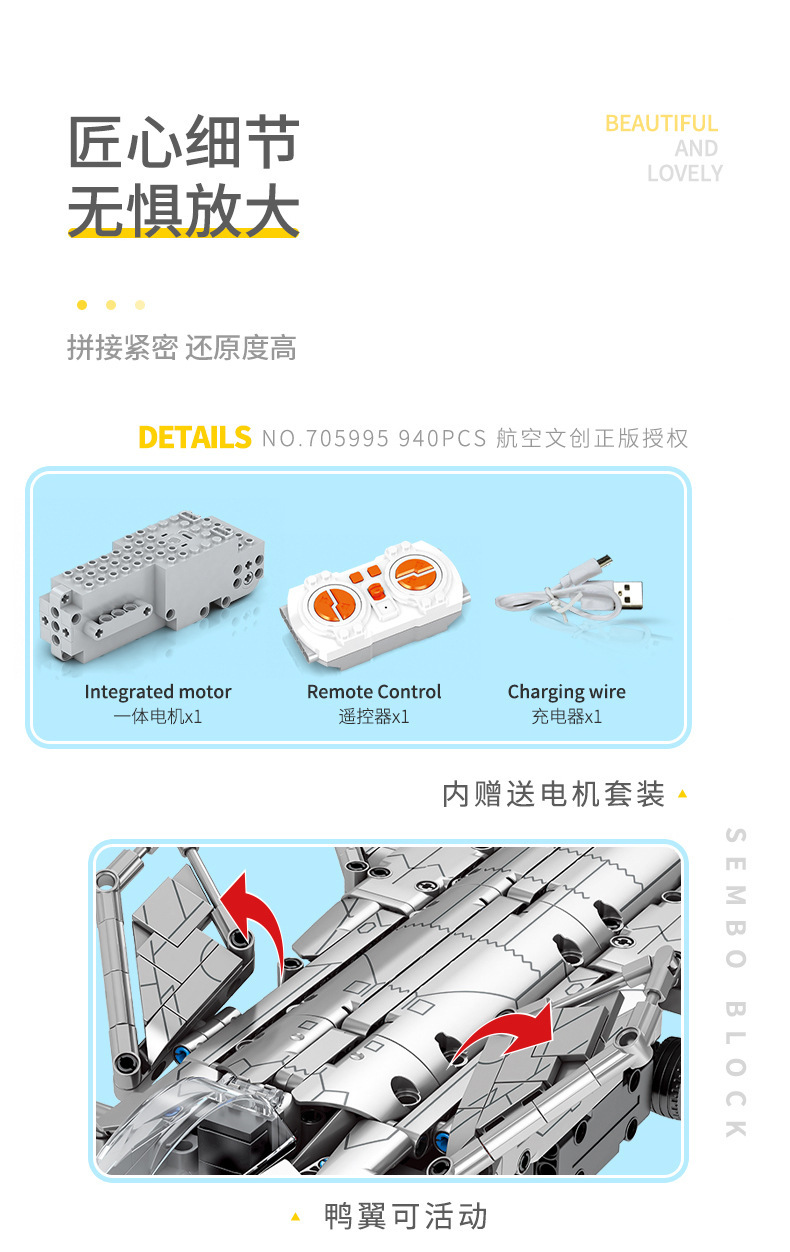 匠心细节
无惧放大

BEAUTIFUL
AND
LOVELY

拼接紧密 还原度高

DETAILS NO.705995 940PCS 航空文创正版授权

Integrated motor
一体电机x1

Remote Control
遥控器x1

Charging wire
充电器x1

内赠送电机套装

SEMBO BLOCK

鸭翼可活动