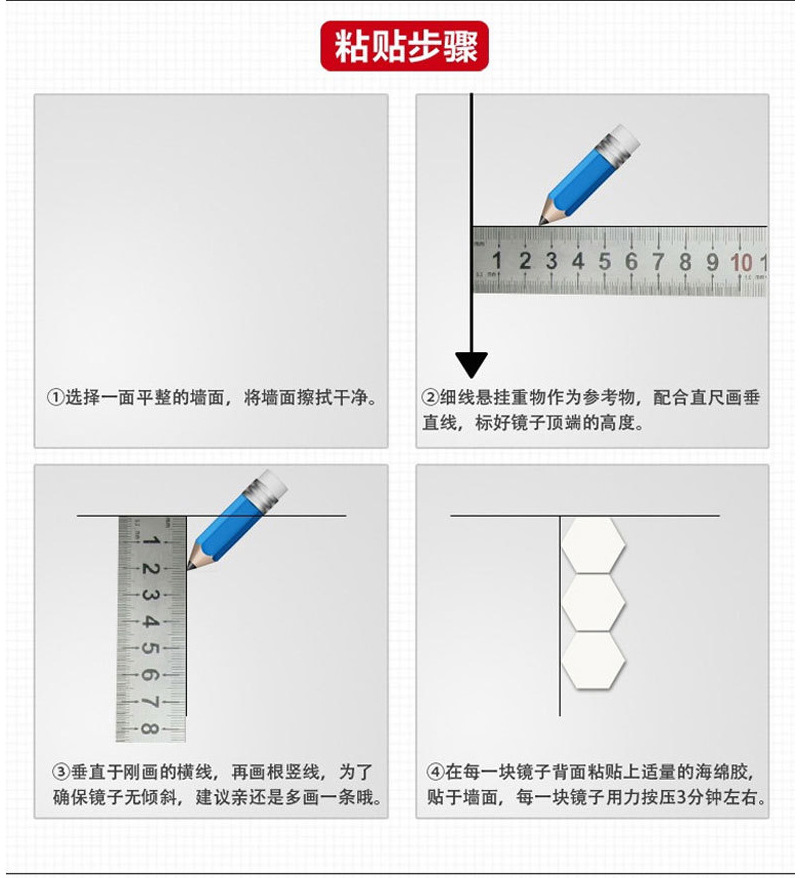 粘贴步骤

①选择一面平整的墙面，将墙面擦拭干净。

1 2 3 4 5 6 7 8 9 10 1

②细线悬挂重物作为参考物，配合直尺画垂直线，标好镜子顶端的高度。

1 2 3 4 5 6 7 8

③垂直于刚画的横线，再画根竖线，为了确保镜子无倾斜，建议亲还是多画一条哦。

④在每一块镜子背面粘贴上适量的海绵胶，贴于墙面，每一块镜子用力按压3分钟左右。