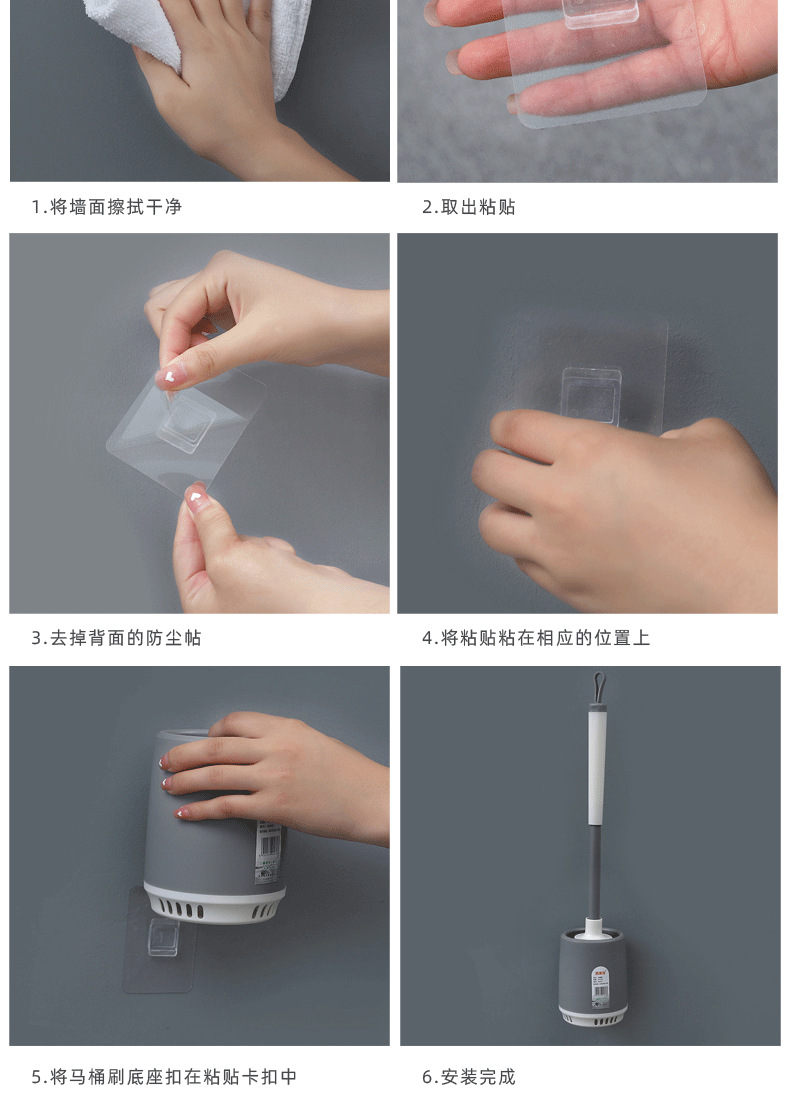 1.将墙面擦拭干净

2.取出粘贴

3.去掉背面的防尘帖

4.将粘贴粘在相应的位置上

5.将马桶刷底座扣在粘贴卡扣中

6.安装完成