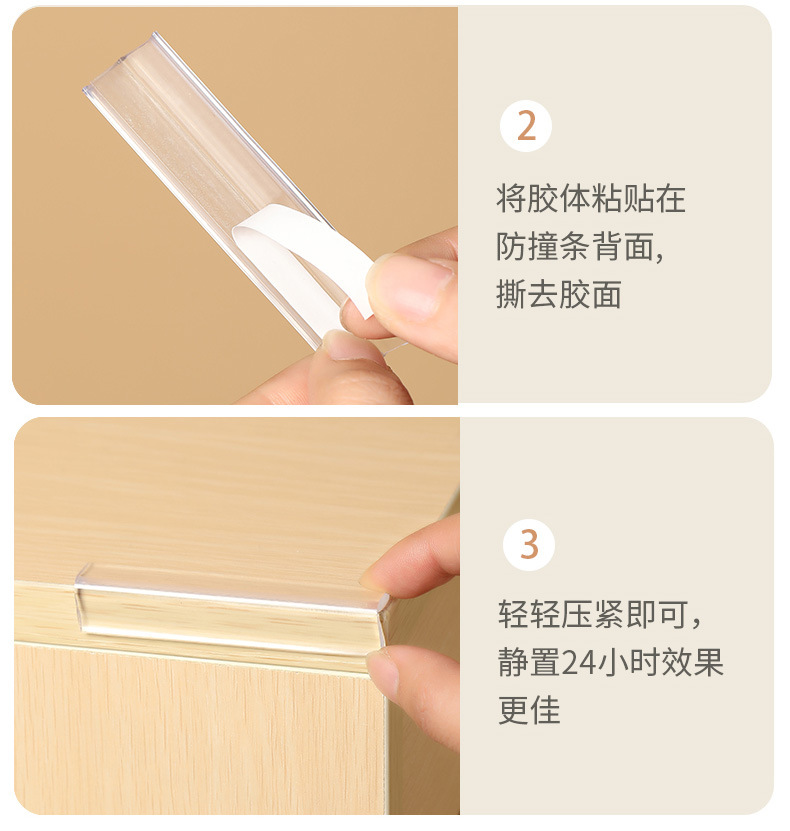 2

将胶体粘贴在防撞条背面,撕去胶面

3

轻轻压紧即可,静置24小时效果更佳