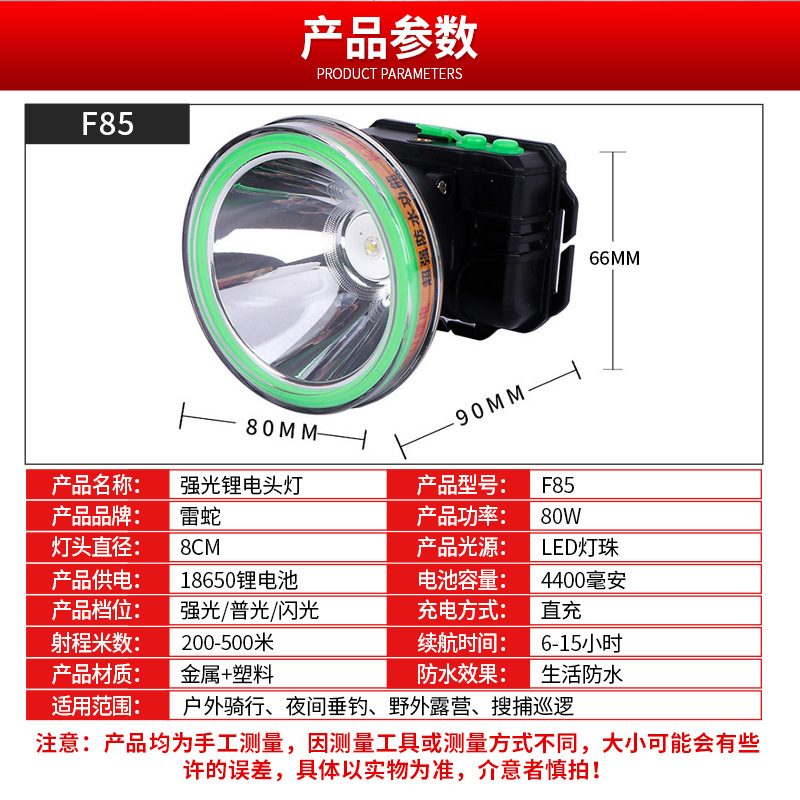 产品参数
PRODUCT PARAMETERS

F85

超强防水功能

66MM

80MM

90MM

| 产品名称: | 强光锂电头灯 | 产品型号: | F85 |
|---|---|---|---|
| 产品品牌: | 雷蛇 | 产品功率: | 80W |
| 灯头直径: | 8CM | 产品光源: | LED灯珠 |
| 产品供电: | 18650锂电池 | 电池容量: | 4400毫安 |
| 产品档位: | 强光/普光/闪光 | 充电方式: | 直充 |
| 射程米数: | 200-500米 | 续航时间: | 6-15小时 |
| 产品材质: | 金属+塑料 | 防水效果: | 生活防水 |
| 适用范围: | 户外骑行、夜间垂钓、野外露营、搜捕巡逻 | | |

注意：产品均为手工测量，因测量工具或测量方式不同，大小可能会有些许的误差，具体以实物为准，介意者慎拍！