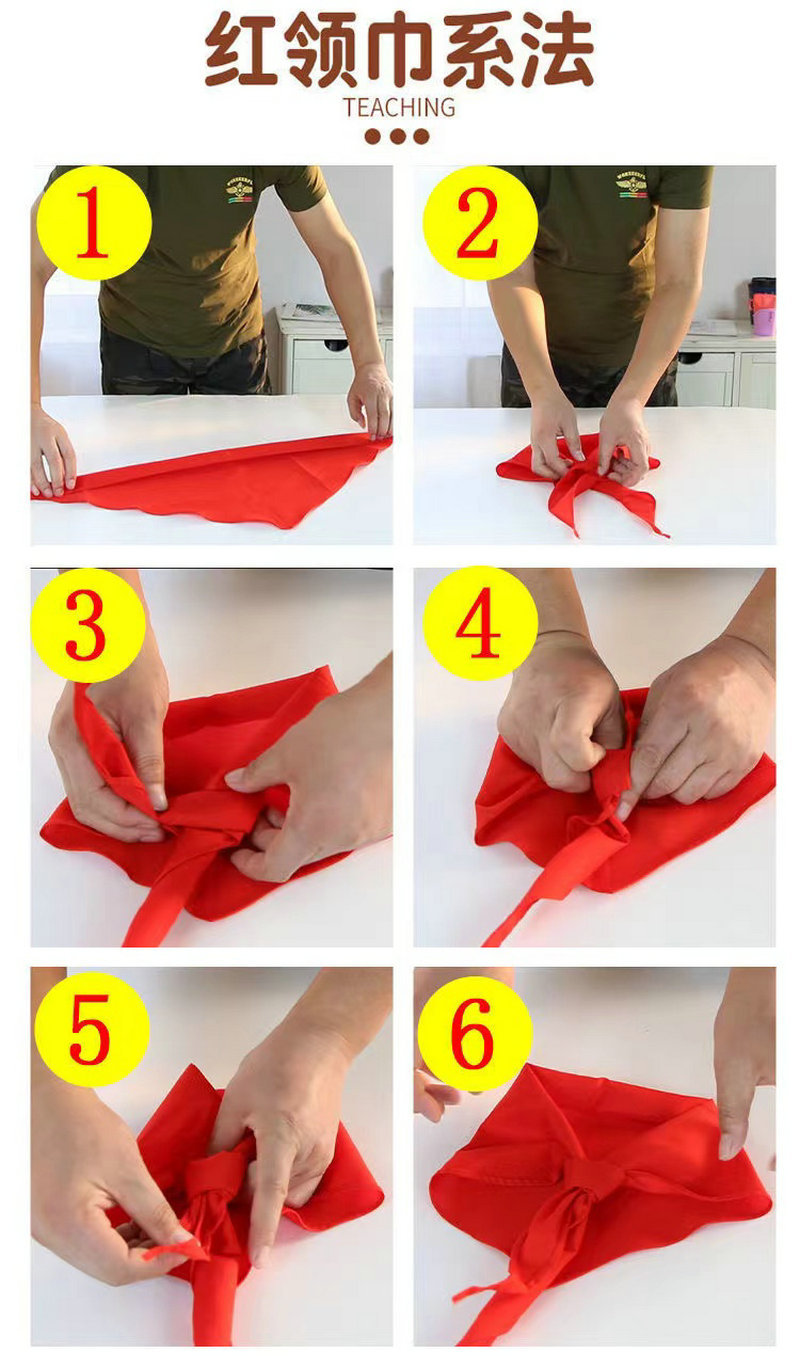 红领巾系法
TEACHING

1

2

3

4

5

6