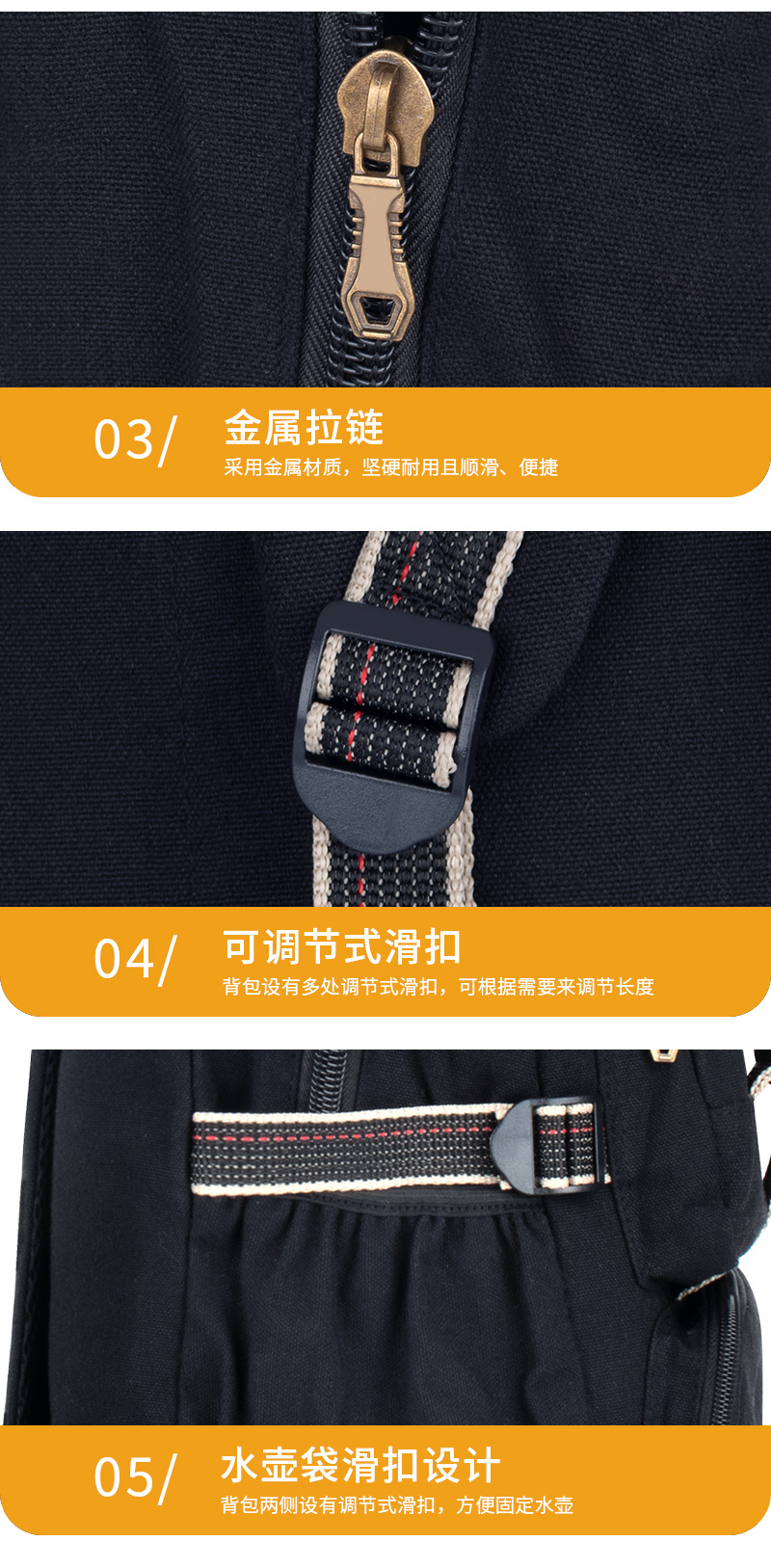 03/
金属拉链
采用金属材质，坚硬耐用且顺滑、便捷

04/
可调节式滑扣
背包设有多处调节式滑扣，可根据需要来调节长度

05/
水壶袋滑扣设计
背包两侧设有调节式滑扣，方便固定水壶