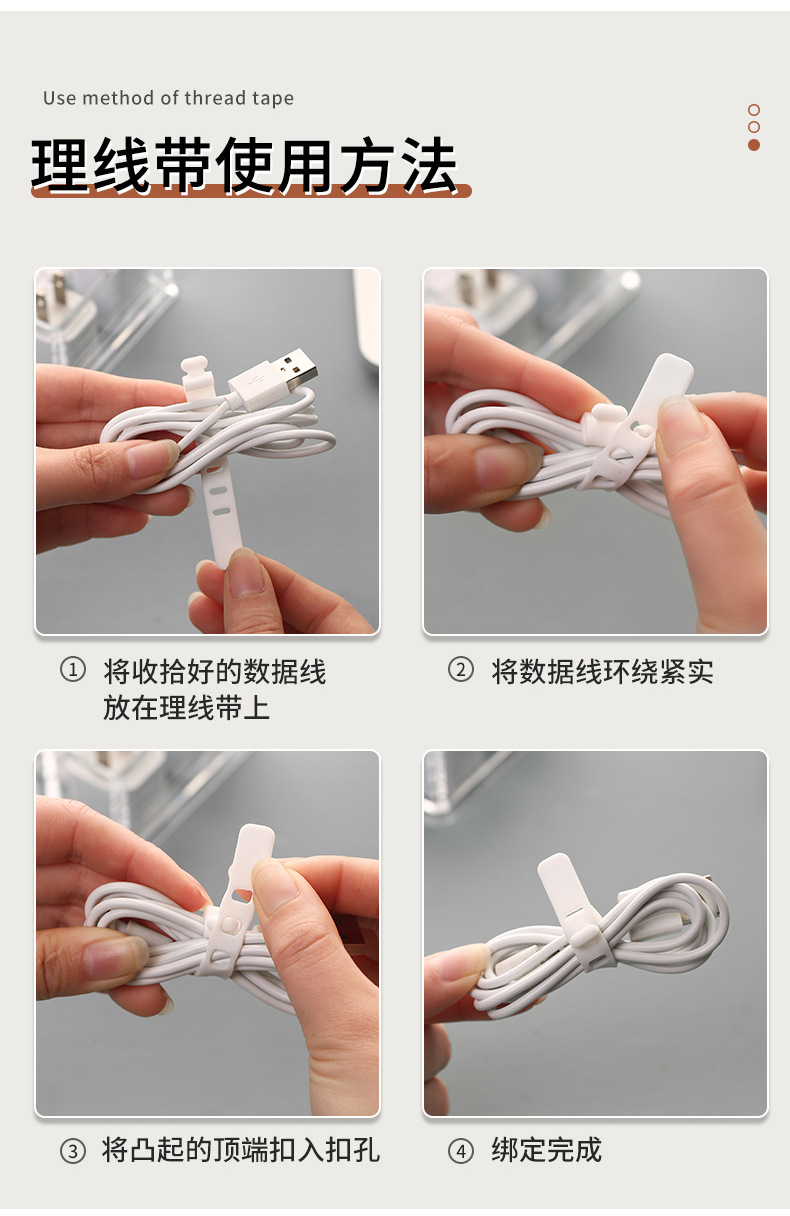 Use method of thread tape

理线带使用方法

① 将收拾好的数据线放在理线带上

② 将数据线环绕紧实

③ 将凸起的顶端扣入扣孔

④ 绑定完成