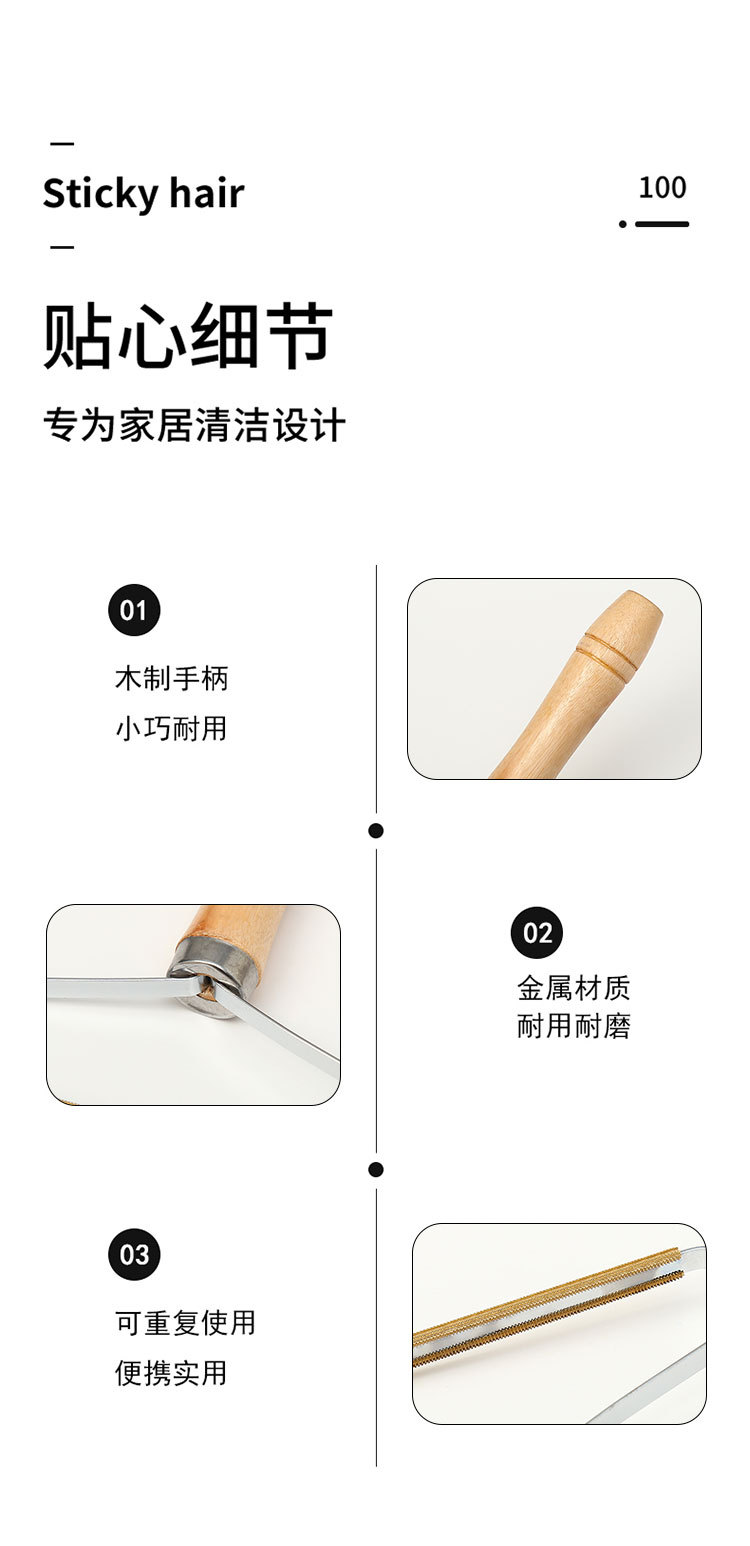 Sticky hair

100

贴心细节

专为家居清洁设计

01

木制手柄
小巧耐用

02

金属材质
耐用耐磨

03

可重复使用
便携实用