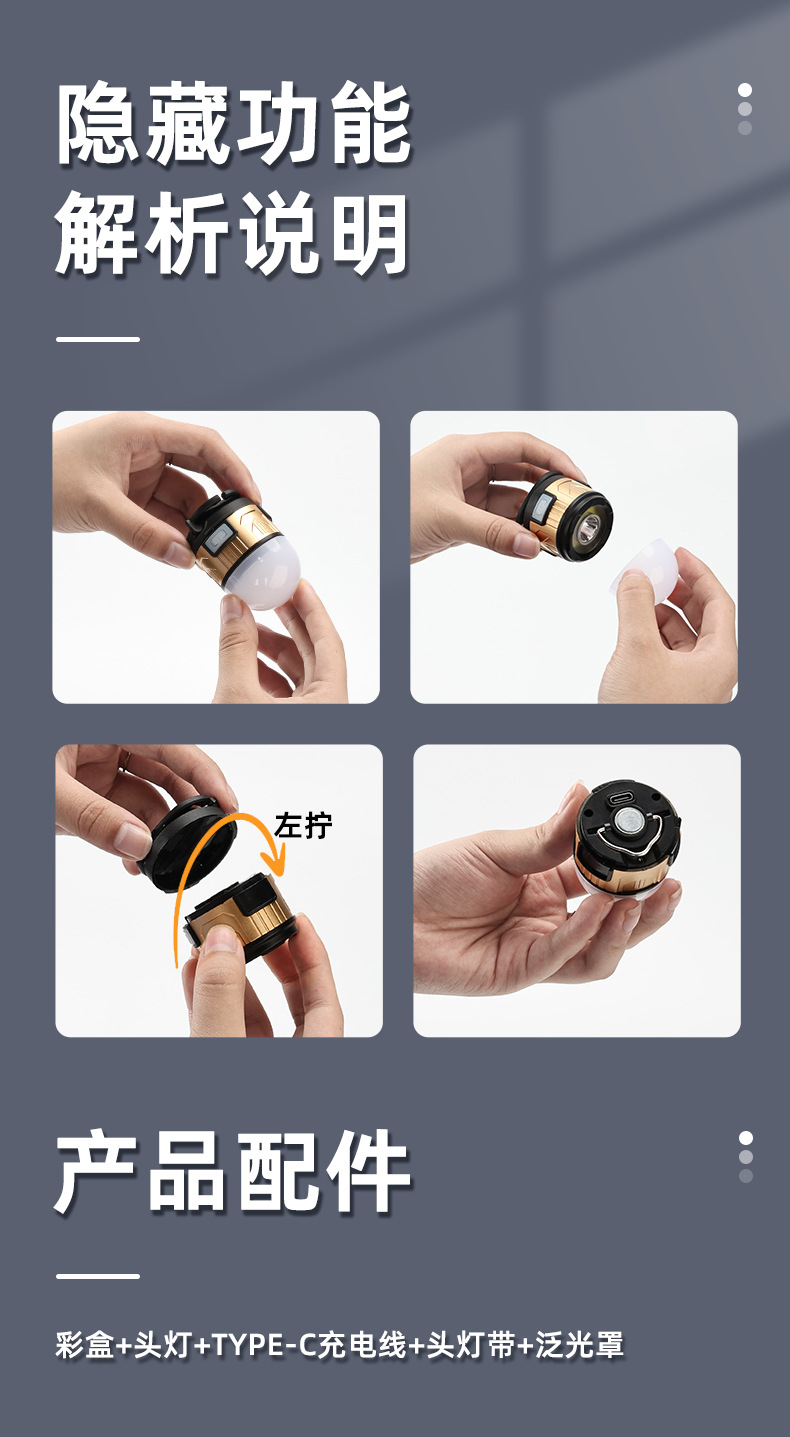 隐藏功能
解析说明

左拧

产品配件

彩盒+头灯+TYPE-C充电线+头灯带+泛光罩