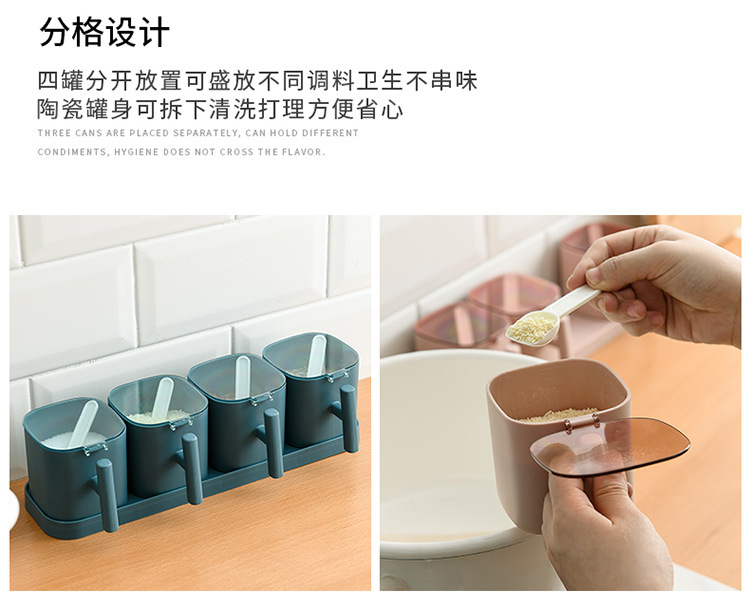 分格设计

四罐分开放置可盛放不同调料卫生不串味
陶瓷罐身可拆下清洗打理方便省心

THREE CANS ARE PLACED SEPARATELY, CAN HOLD DIFFERENT CONDIMENTS, HYGIENE DOES NOT CROSS THE FLAVOR.