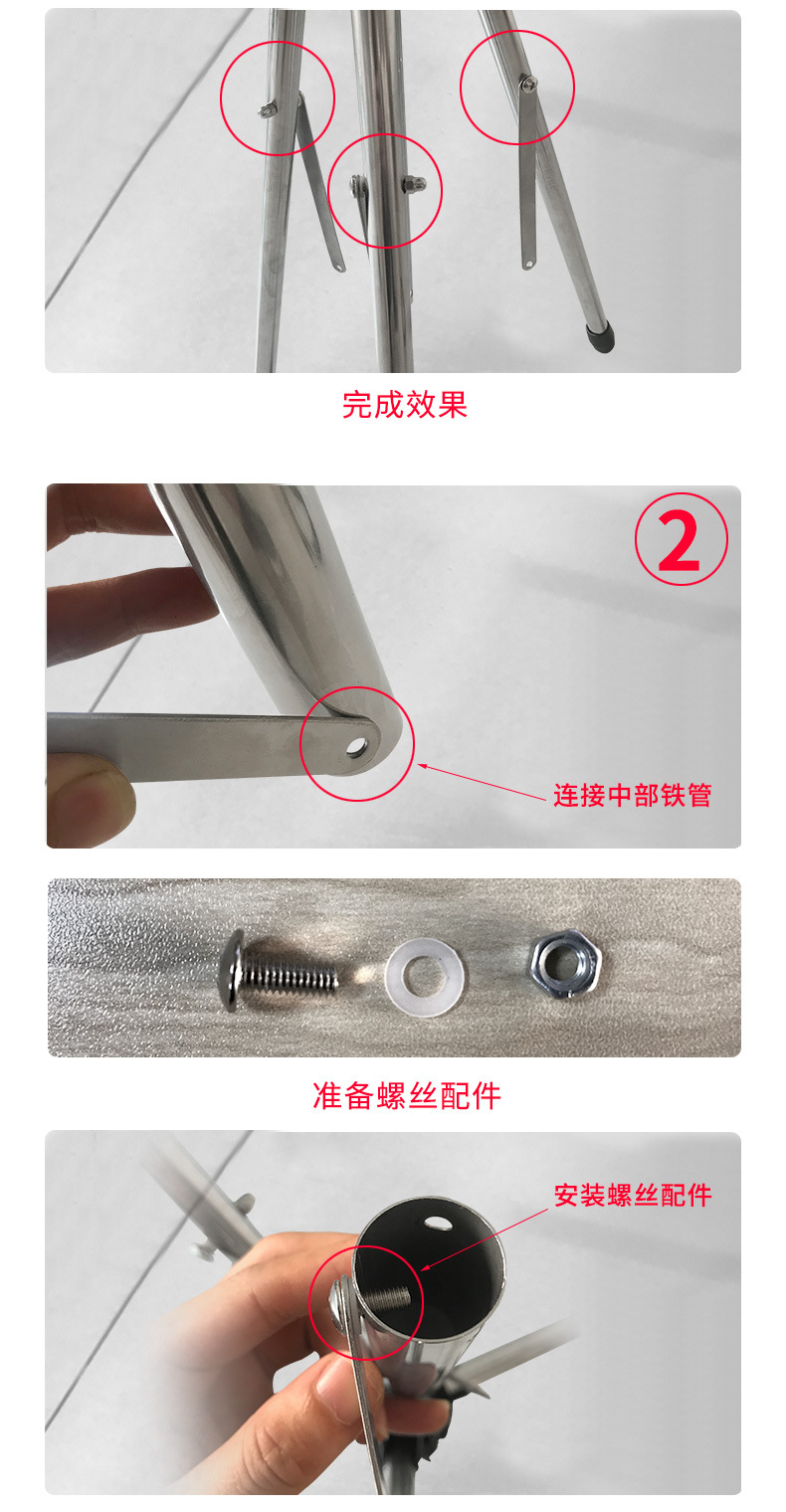 完成效果

2

连接中部铁管

准备螺丝配件

安装螺丝配件