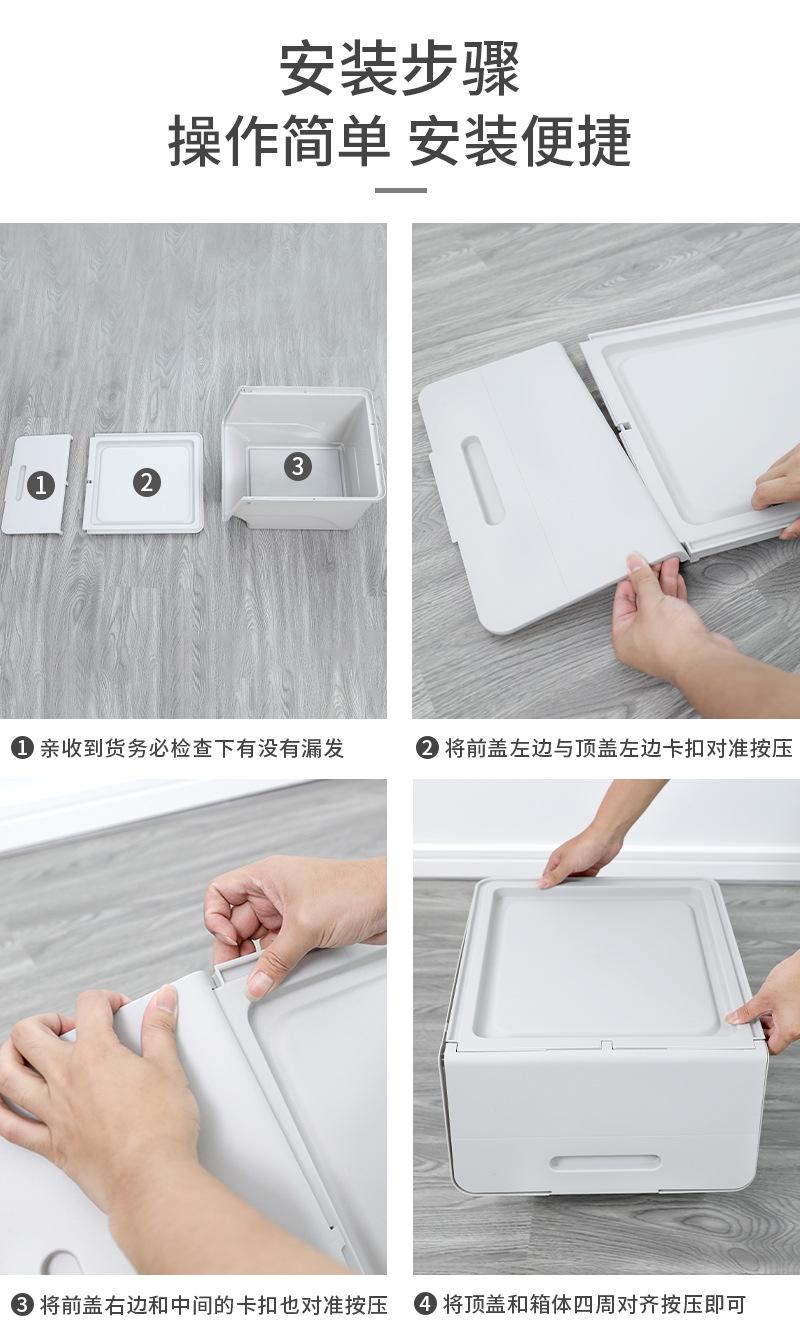 安装步骤
操作简单 安装便捷

1
2
3

❶ 亲收到货务必检查下有没有漏发

❷ 将前盖左边与顶盖左边卡扣对准按压

❸ 将前盖右边和中间的卡扣也对准按压

❹ 将顶盖和箱体四周对齐按压即可