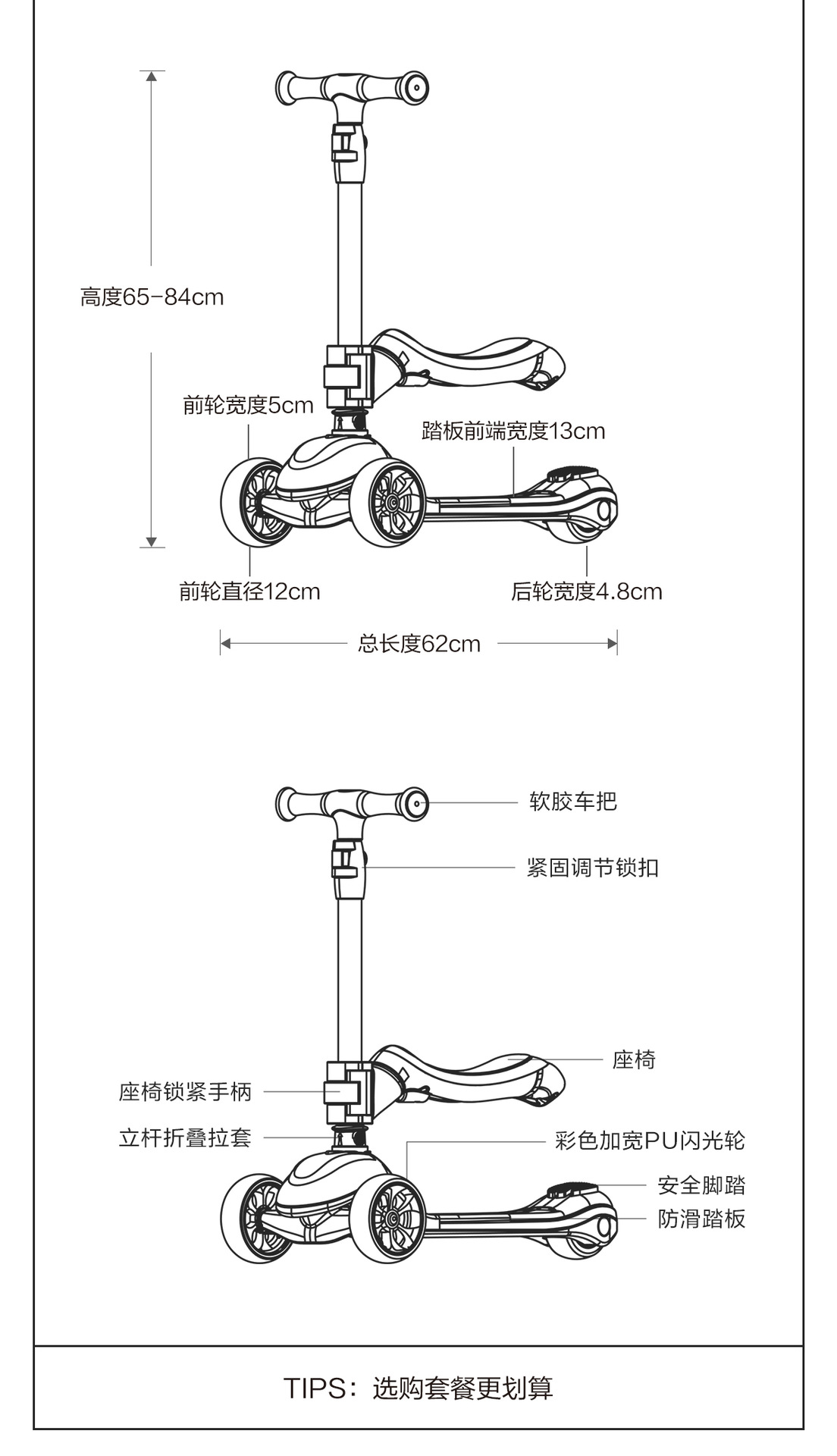 高度65-84cm

前轮宽度5cm

踏板前端宽度13cm

前轮直径12cm

后轮宽度4.8cm

总长度62cm

软胶车把

紧固调节锁扣

座椅

座椅锁紧手柄

立杆折叠拉套

彩色加宽PU闪光轮

安全脚踏

防滑踏板

TIPS：选购套餐更划算