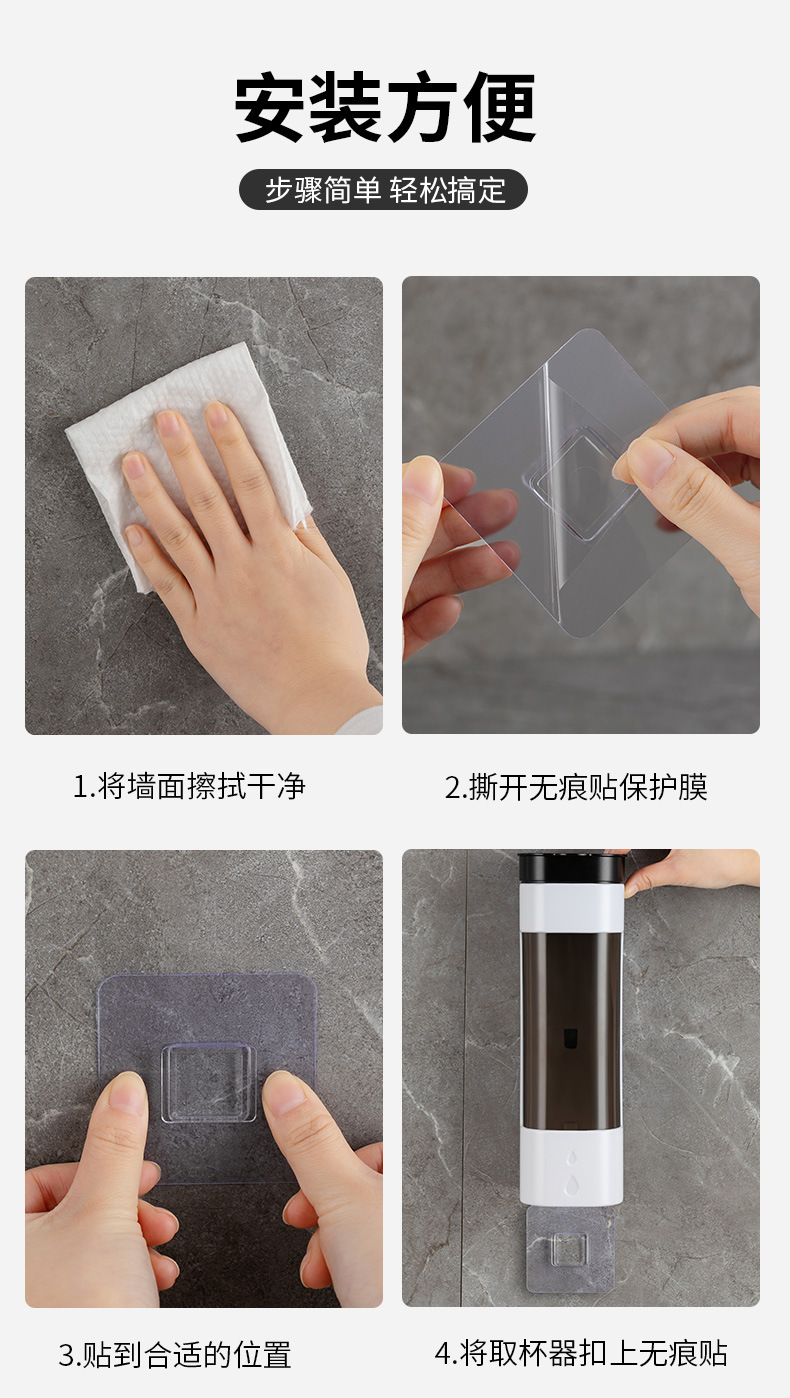 安装方便

步骤简单 轻松搞定

1.将墙面擦拭干净

2.撕开无痕贴保护膜

3.贴到合适的位置

4.将取杯器扣上无痕贴