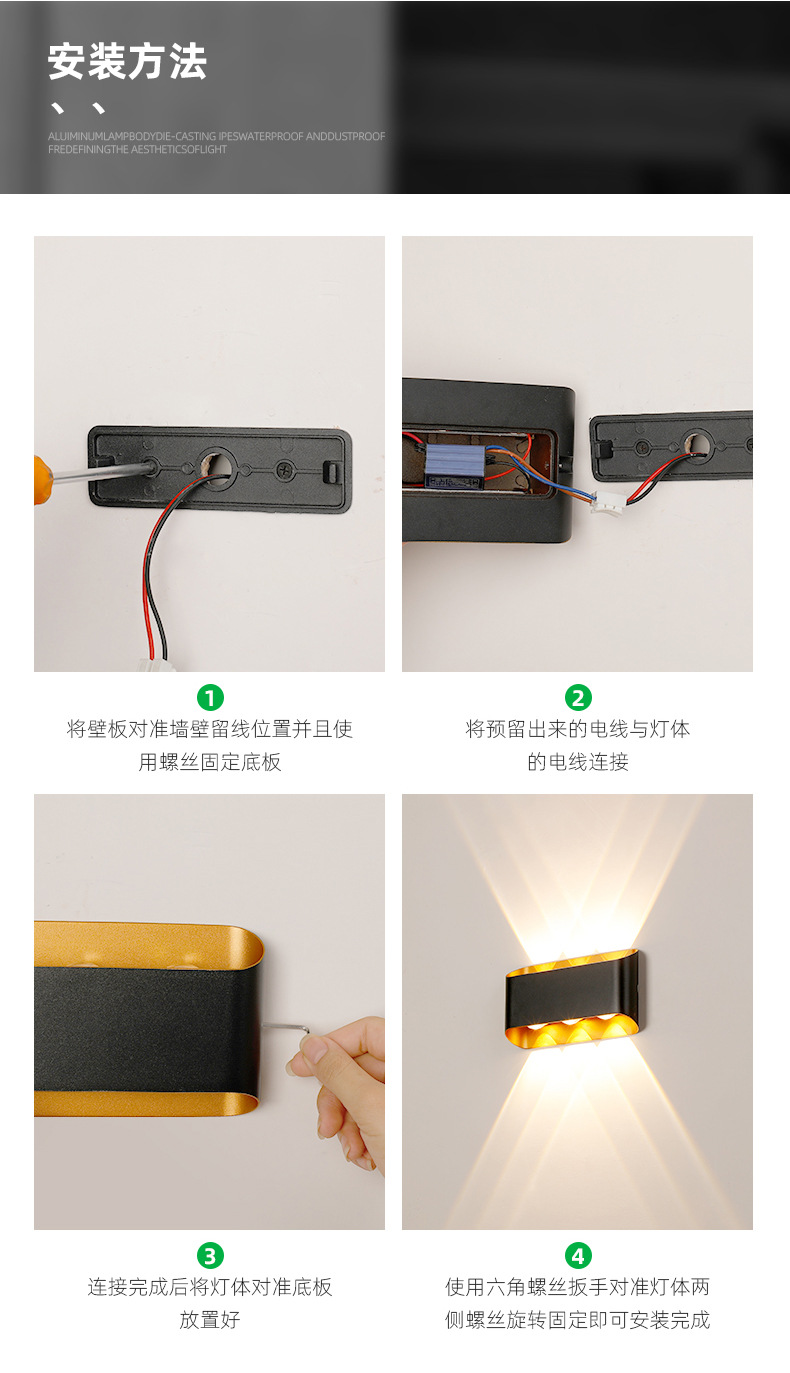 安装方法

、、

ALUIMINUMLAMPBODYDIE-CASTING IPESWATERPROOF ANDDUSTPROOF FREDEFININGTHE AESTHETICSOFLIGHT

1
将壁板对准墙壁留线位置并且使用螺丝固定底板

2
将预留出来的电线与灯体的电线连接

3
连接完成后将灯体对准底板放置好

4
使用六角螺丝扳手对准灯体两侧螺丝旋转固定即可安装完成