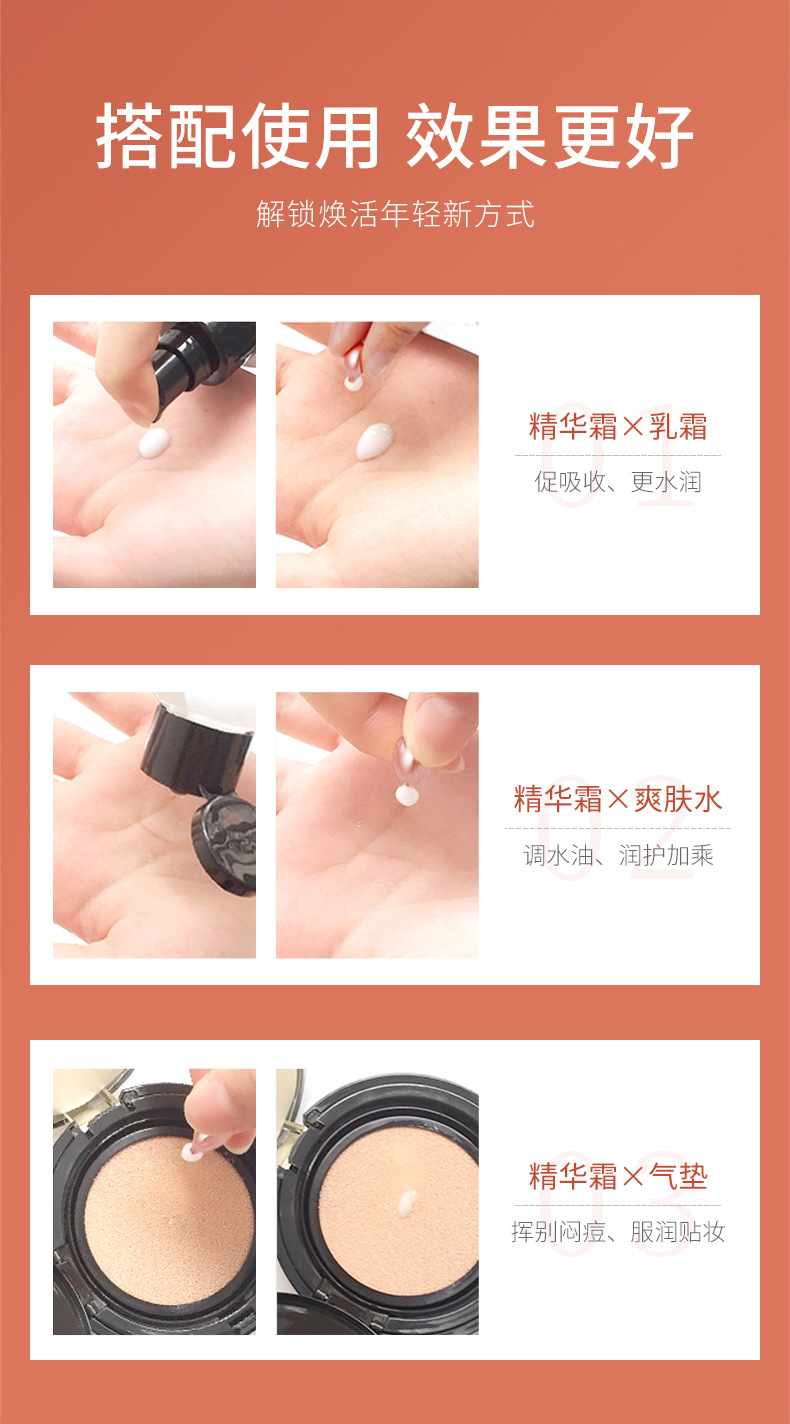 搭配使用 效果更好

解锁焕活年轻新方式

精华霜×乳霜

促吸收、更水润

01

精华霜×爽肤水

调水油、润护加乘

02

精华霜×气垫

挥别闷痘、服润贴妆

03