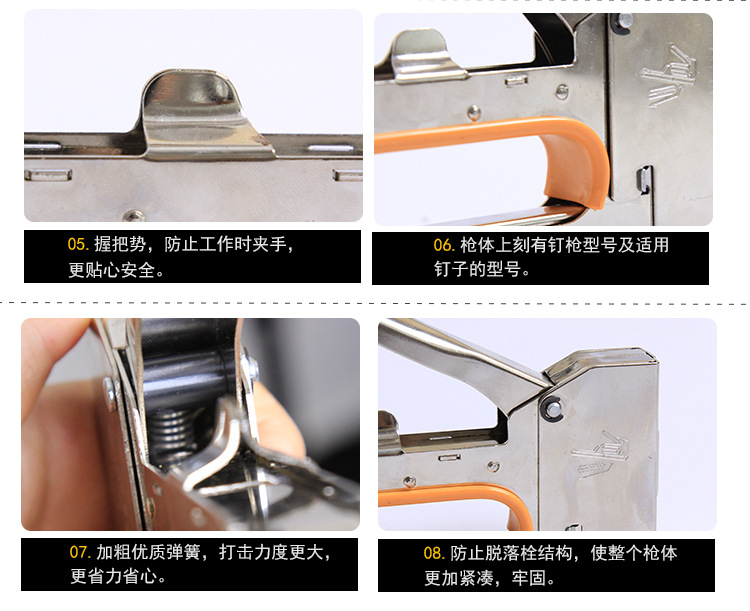 05. 握把势，防止工作时夹手，更贴心安全。

06. 枪体上刻有钉枪型号及适用钉子的型号。

07. 加粗优质弹簧，打击力度更大，更省力省心。

08. 防止脱落栓结构，使整个枪体更加紧凑，牢固。