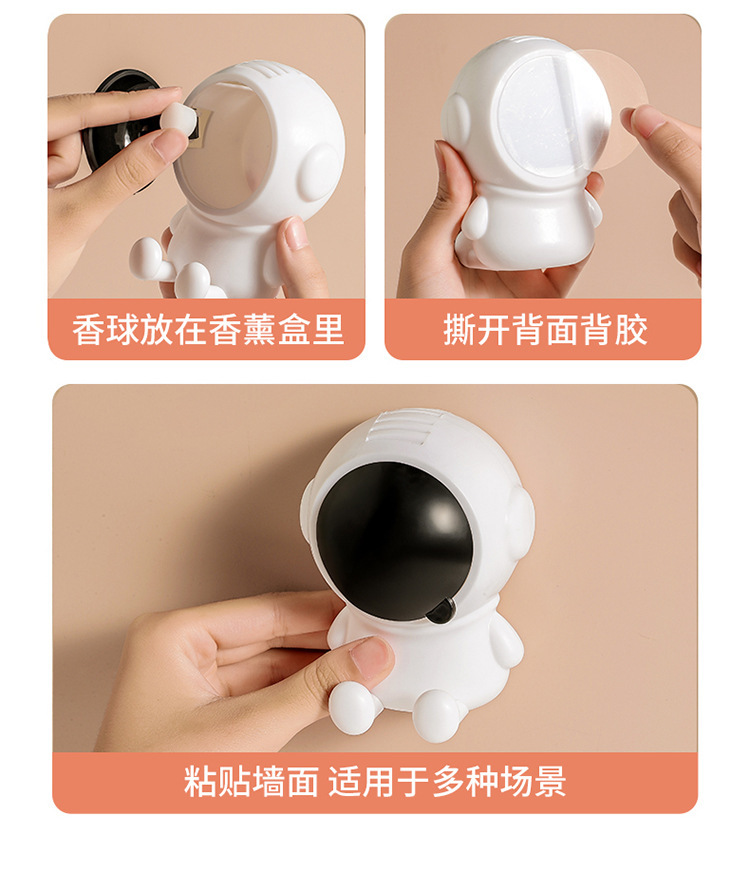 香球放在香薰盒里

撕开背面背胶

粘贴墙面 适用于多种场景