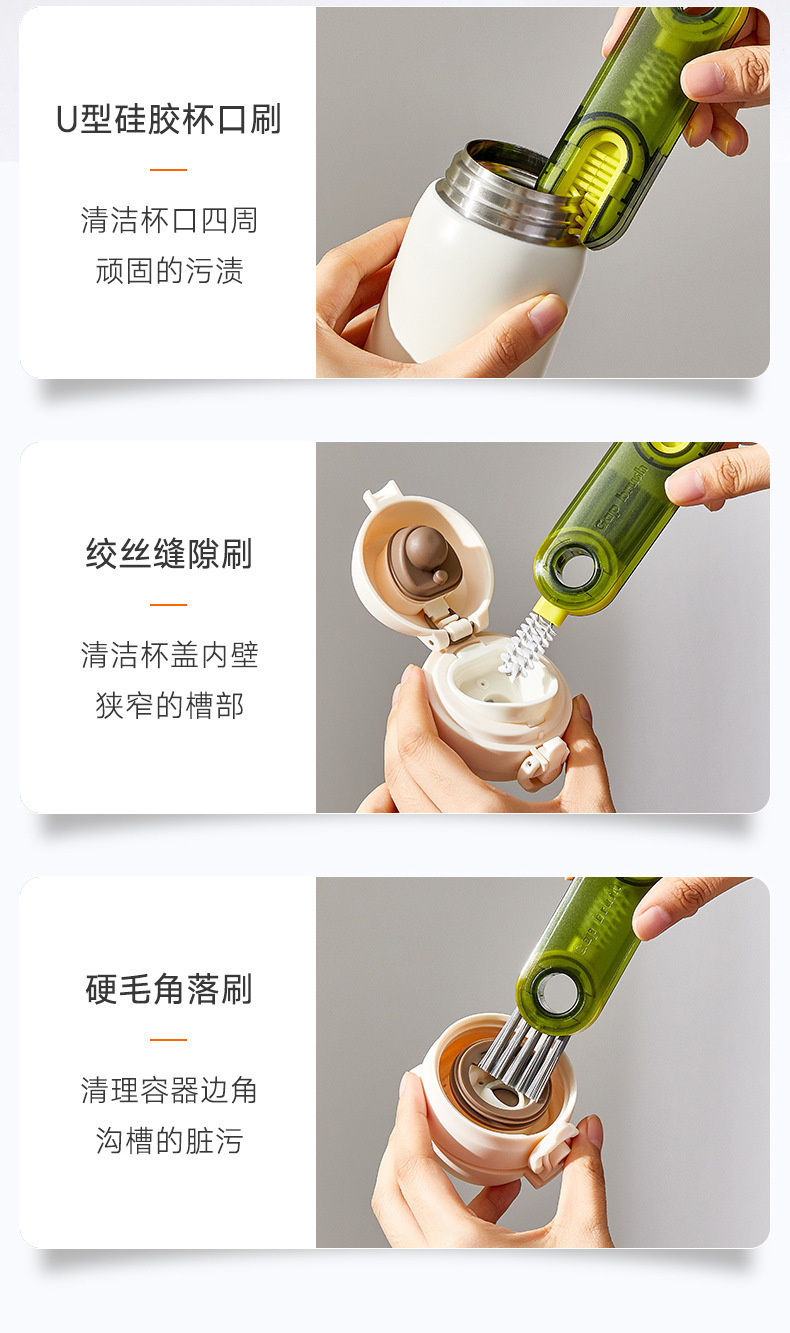 U型硅胶杯口刷

清洁杯口四周
顽固的污渍

绞丝缝隙刷

清洁杯盖内壁
狭窄的槽部

硬毛角落刷

清理容器边角
沟槽的脏污