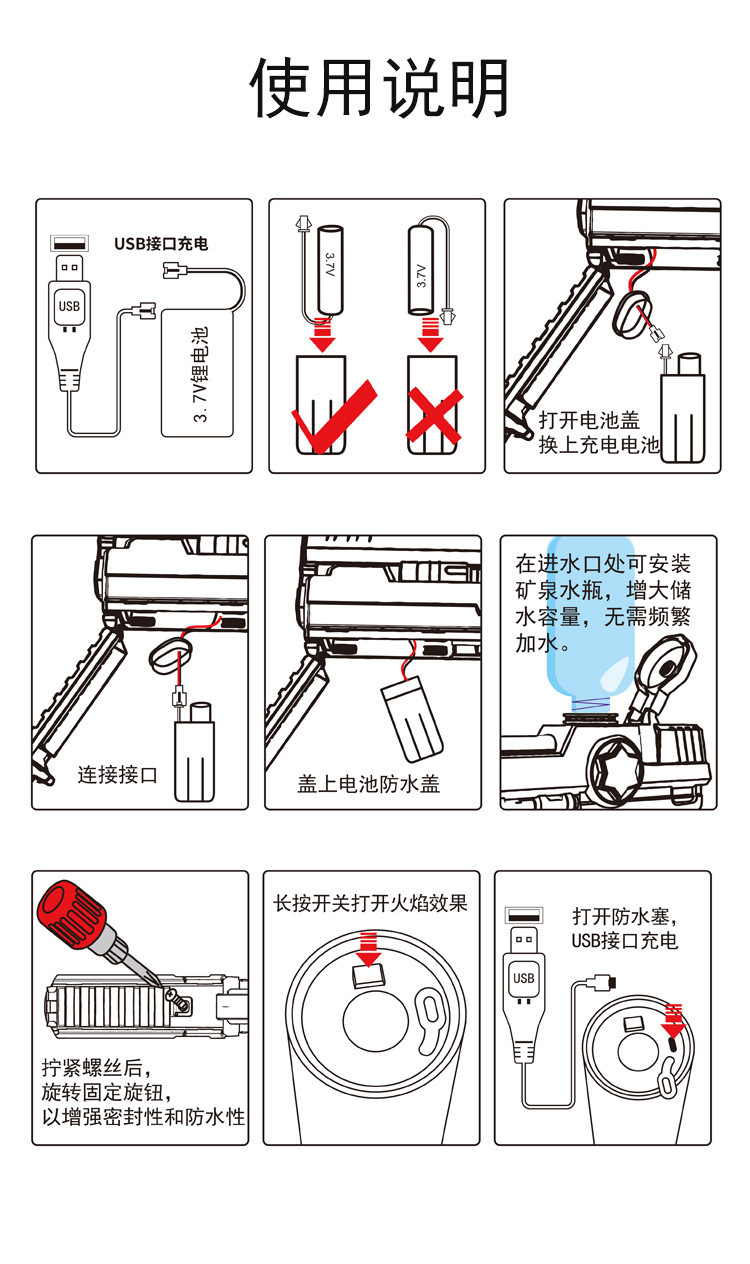 使用说明

USB接口充电
USB
3.7V锂电池

3.7V
3.7V

打开电池盖
换上充电电池

连接接口

盖上电池防水盖

在进水口处可安装矿泉水瓶，增大储水容量，无需频繁加水。

拧紧螺丝后，
旋转固定旋钮，
以增强密封性和防水性

长按开关打开火焰效果

打开防水塞，
USB接口充电
USB