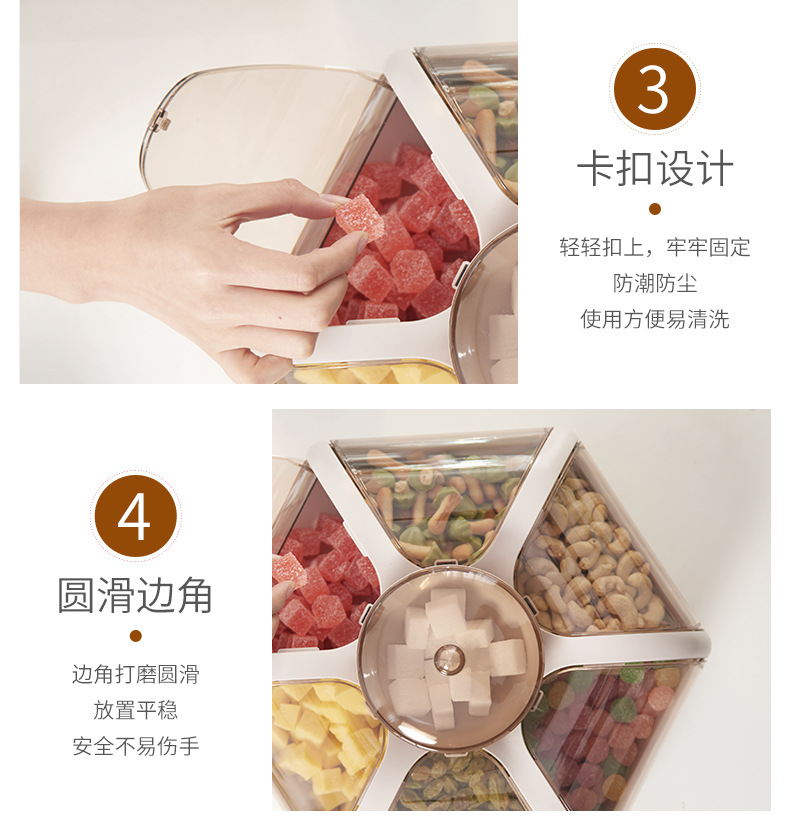 3

卡扣设计

轻轻扣上，牢牢固定
防潮防尘
使用方便易清洗

4

圆滑边角

边角打磨圆滑
放置平稳
安全不易伤手