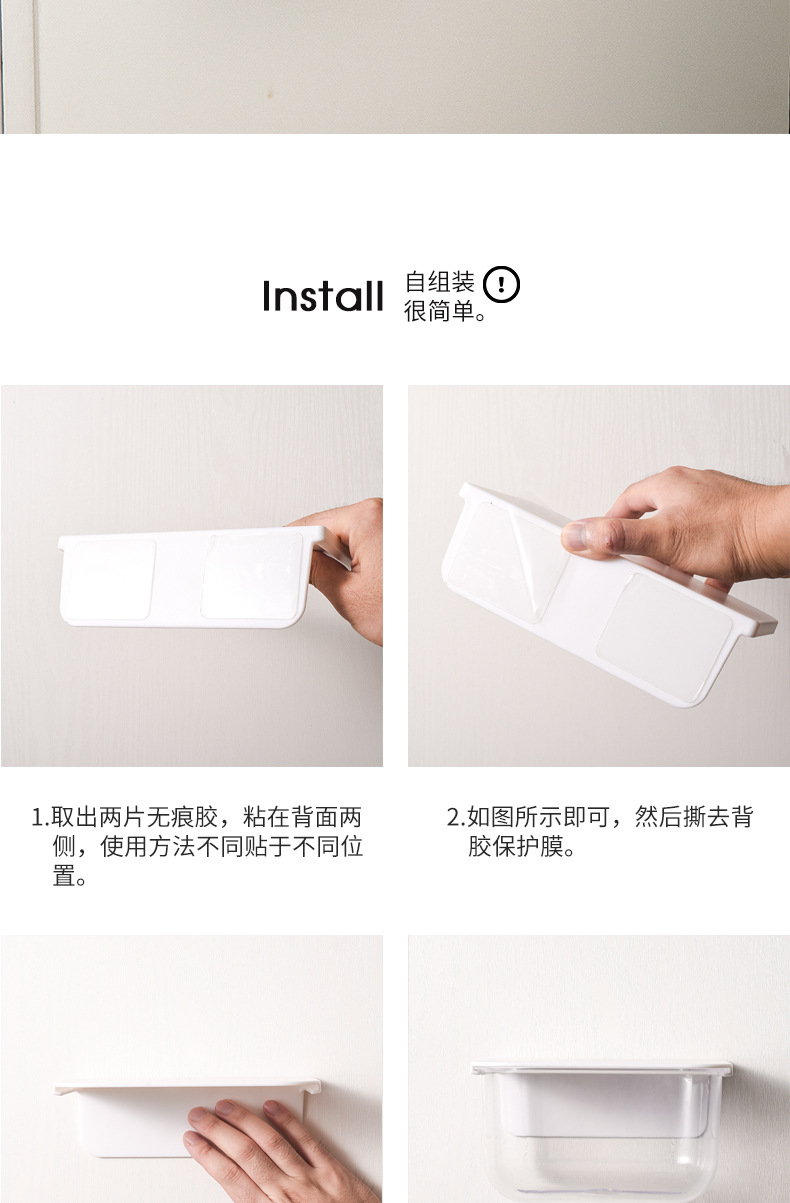 Install 自组装 很简单。

1.取出两片无痕胶，粘在背面两侧，使用方法不同贴于不同位置。

2.如图所示即可，然后撕去背胶保护膜。