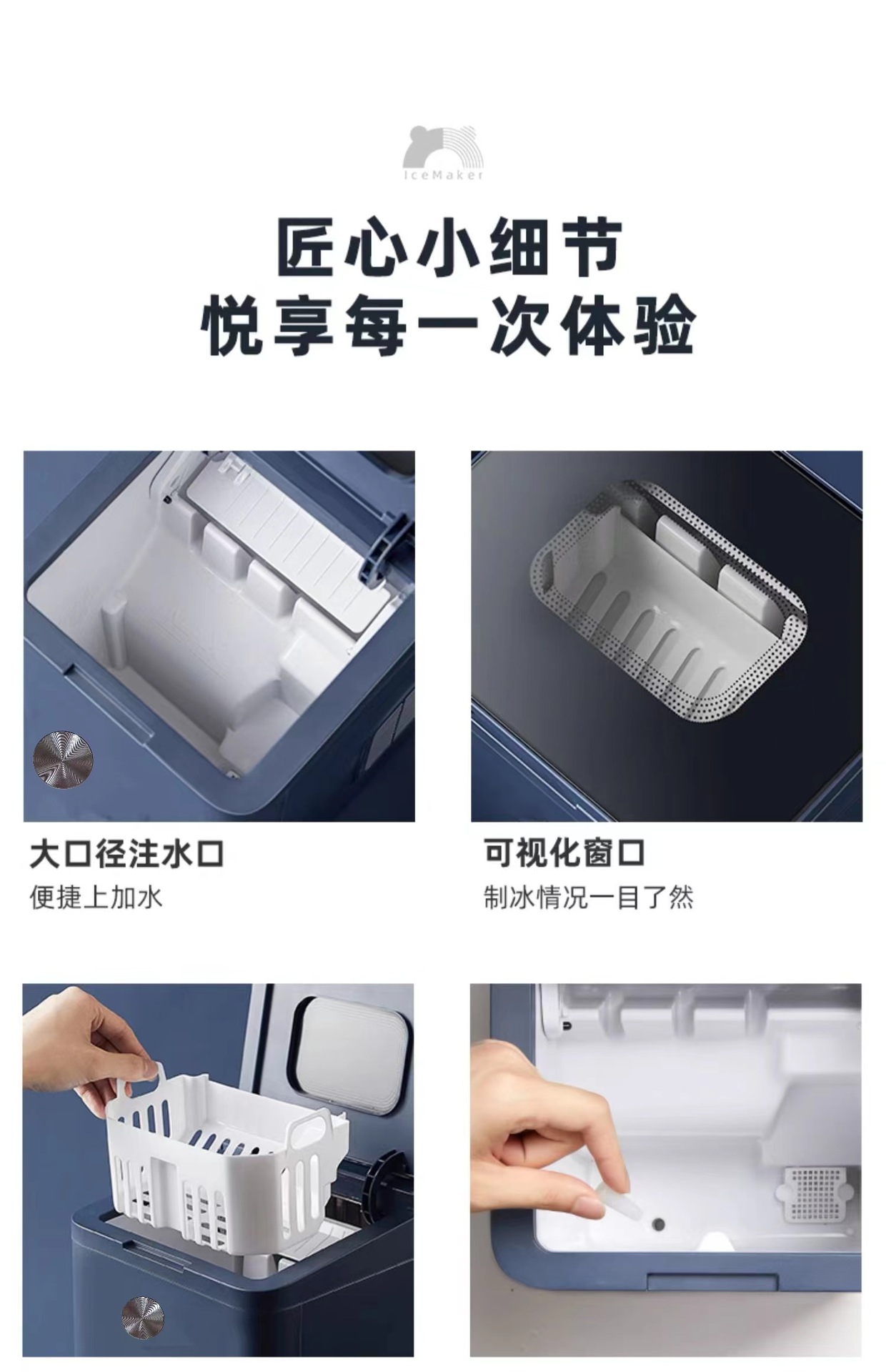 IceMaker

匠心小细节
悦享每一次体验

大口径注水口
便捷上加水

可视化窗口
制冰情况一目了然