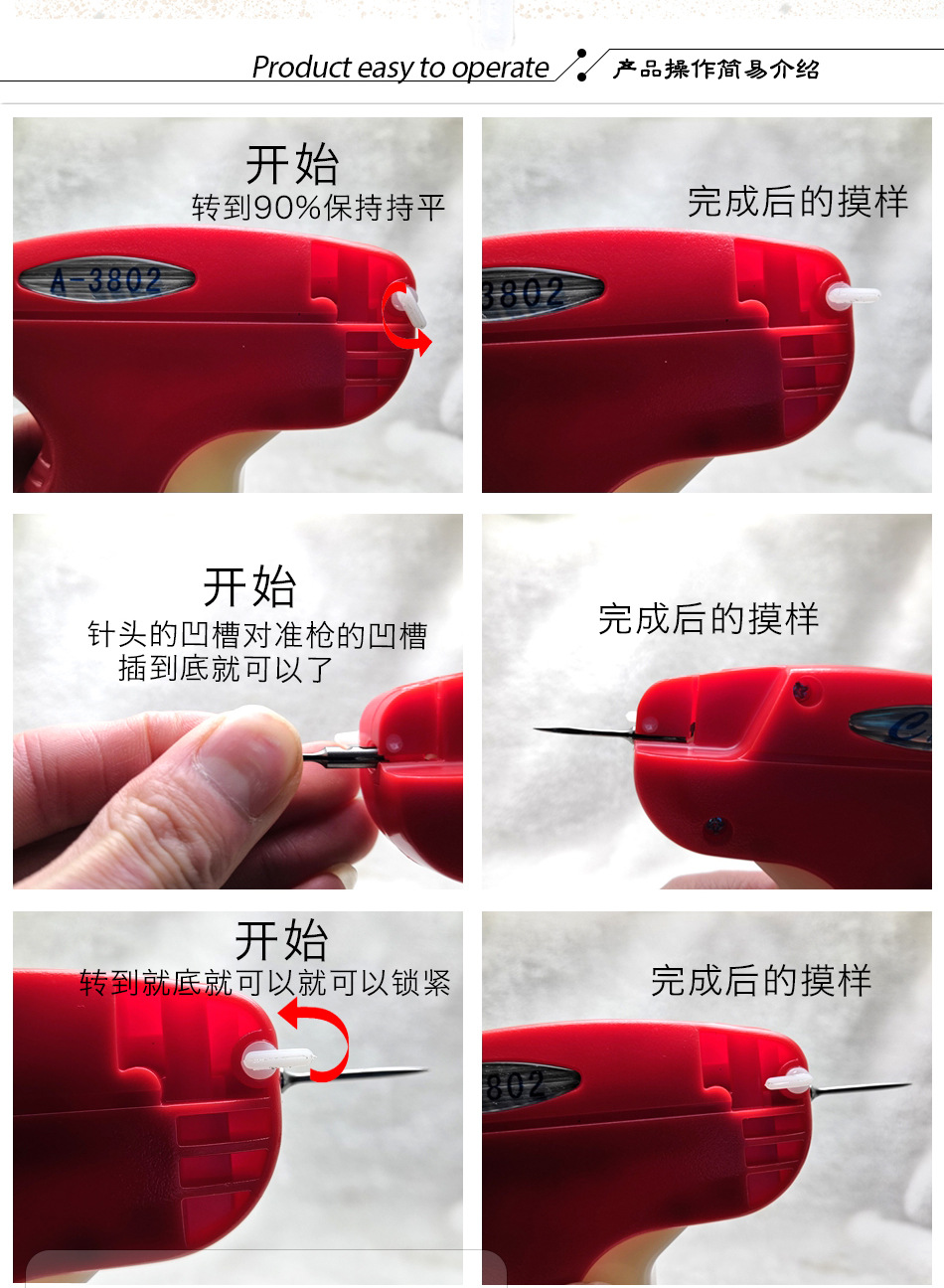 Product easy to operate

产品操作简易介绍

开始
转到90%保持持平

A-3802

完成后的摸样

3802

开始
针头的凹槽对准枪的凹槽
插到底就可以了

完成后的摸样

开始
转到就底就可以就可以锁紧

完成后的摸样

802