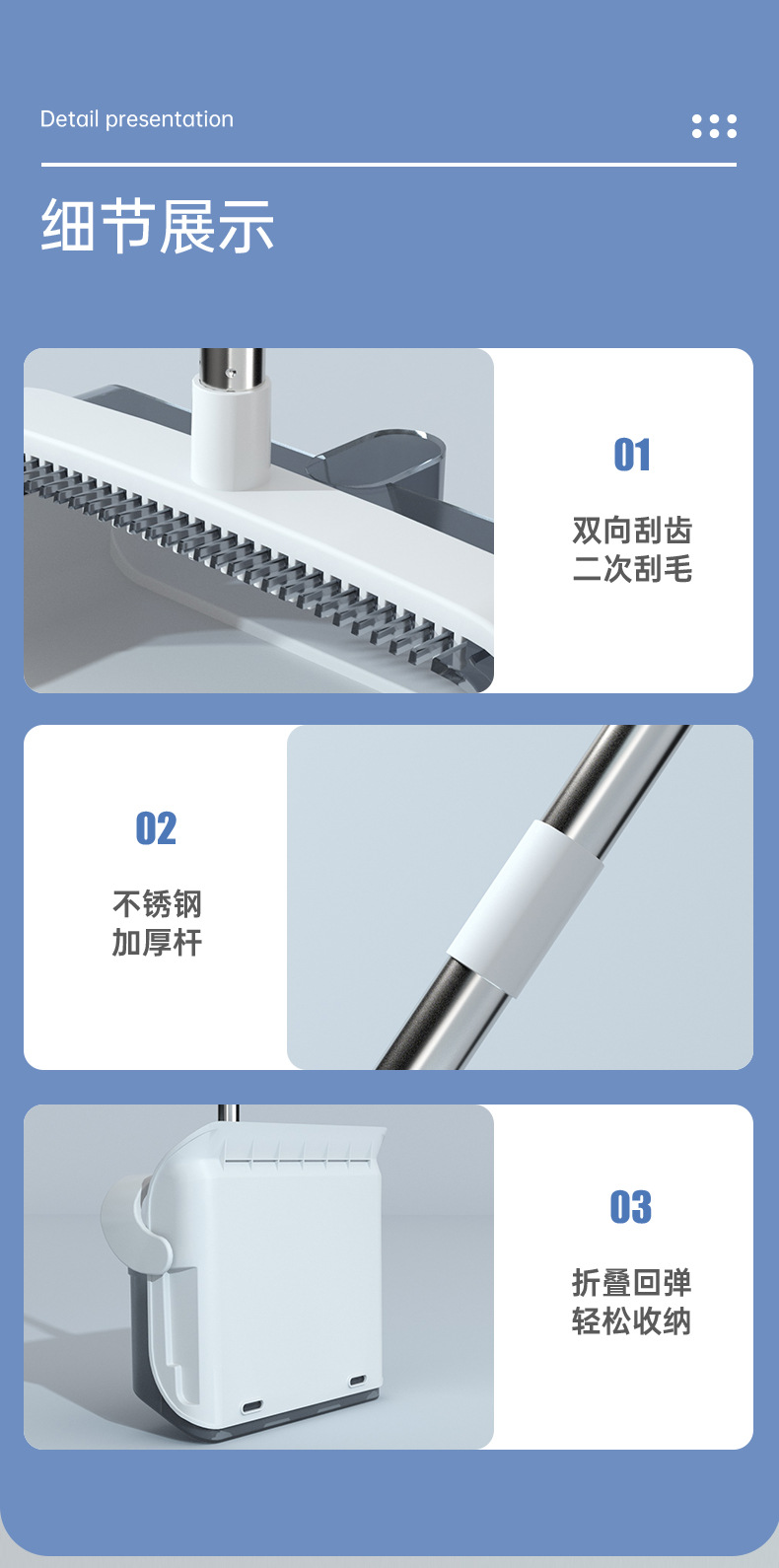 Detail presentation

细节展示

01

双向刮齿
二次刮毛

02

不锈钢
加厚杆

03

折叠回弹
轻松收纳