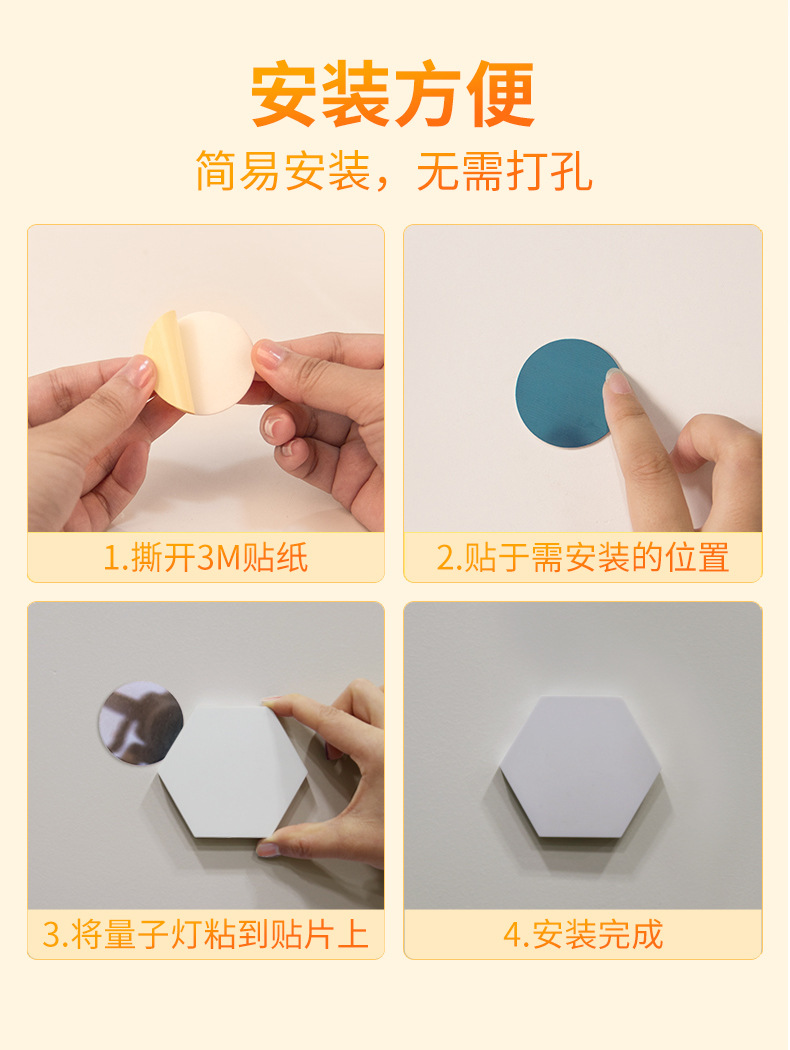 安装方便

简易安装，无需打孔

1.撕开3M贴纸

2.贴于需安装的位置

3.将量子灯粘到贴片上

4.安装完成