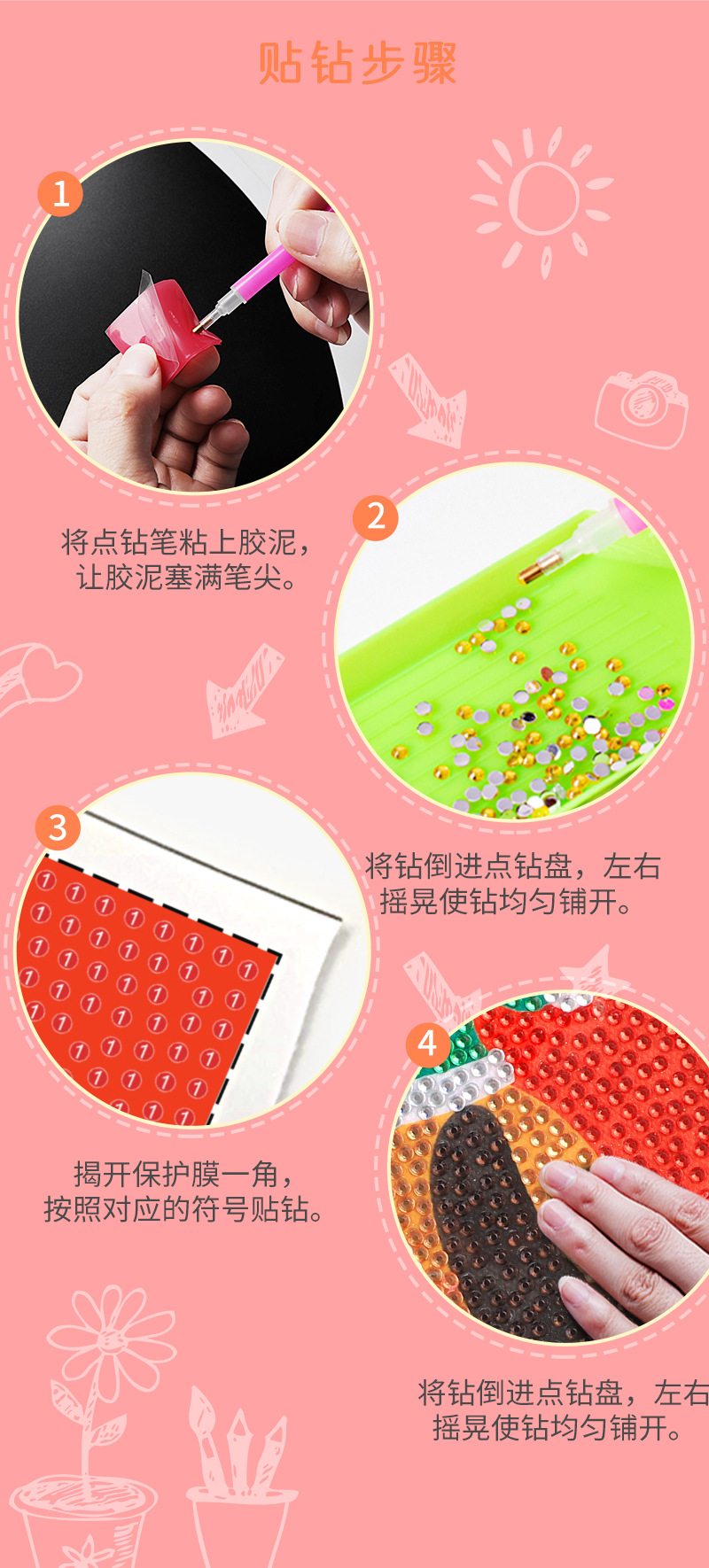 贴钻步骤

1

将点钻笔粘上胶泥，让胶泥塞满笔尖。

2

将钻倒进点钻盘，左右摇晃使钻均匀铺开。

3

揭开保护膜一角，按照对应的符号贴钻。

4

将钻倒进点钻盘，左右摇晃使钻均匀铺开。