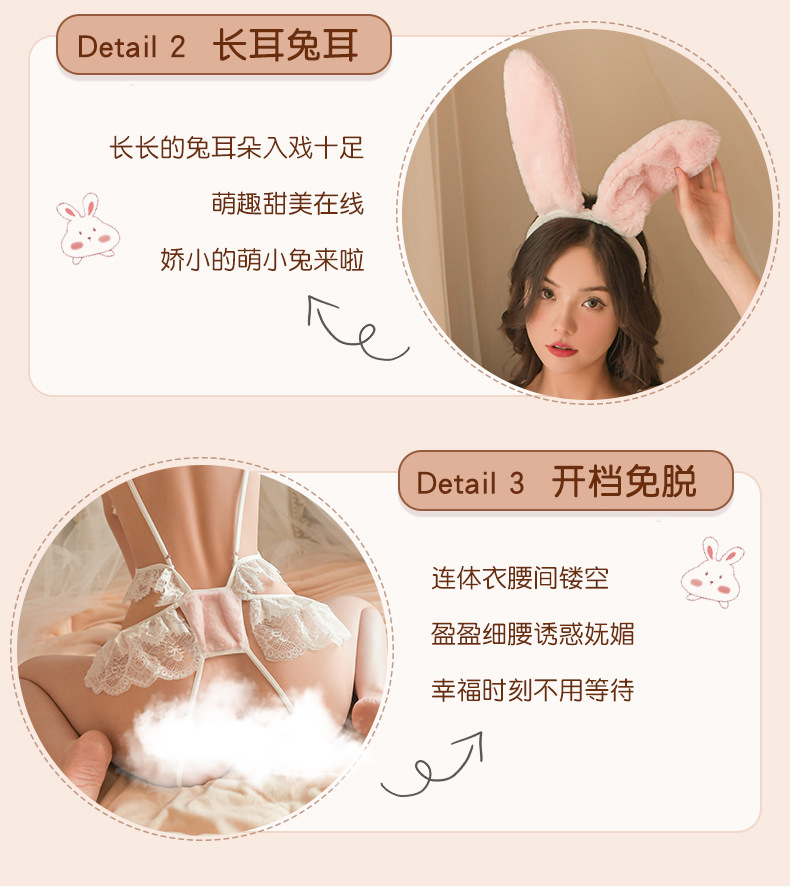 Detail 2 长耳兔耳

长长的兔耳朵入戏十足

萌趣甜美在线

娇小的萌小兔来啦

Detail 3 开档免脱

连体衣腰间镂空

盈盈细腰诱惑妩媚

幸福时刻不用等待