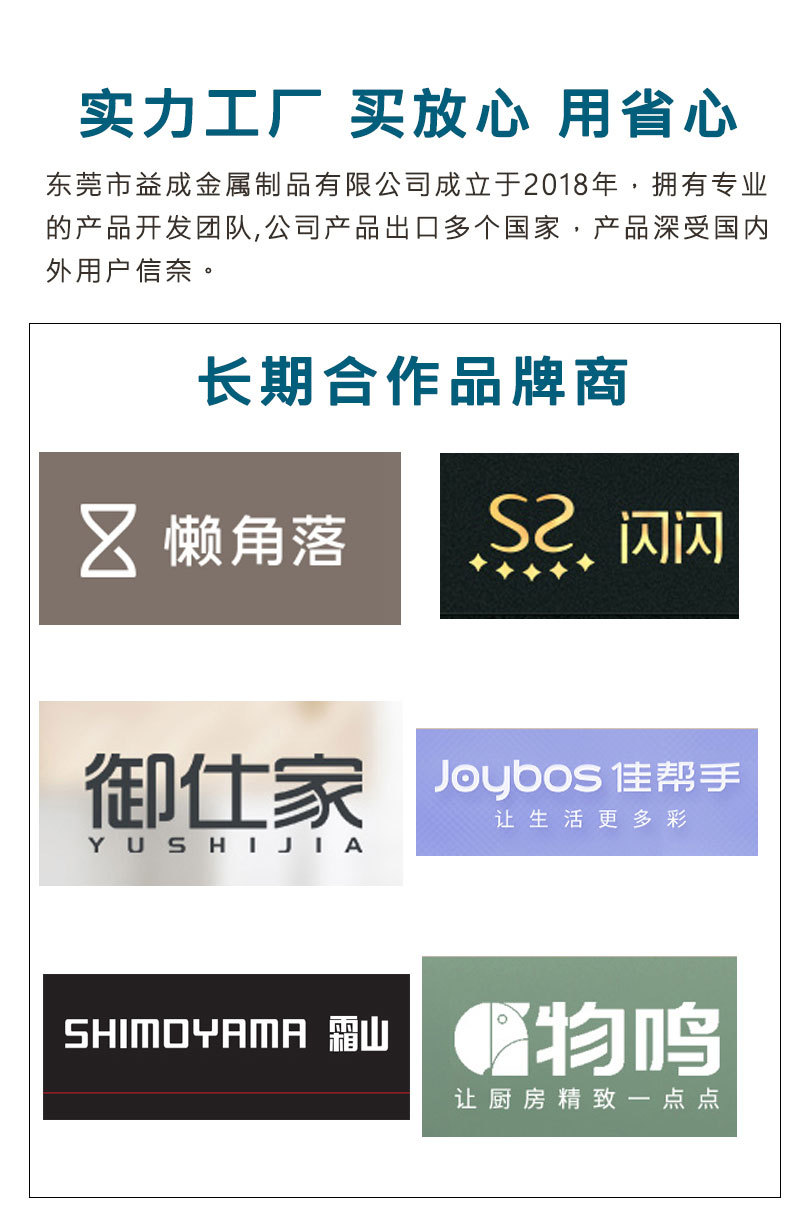 实力工厂 买放心 用省心

东莞市益成金属制品有限公司成立于2018年，拥有专业的产品开发团队,公司产品出口多个国家，产品深受国内外用户信奈。

长期合作品牌商

懒角落

SS 闪闪

御仕家
YUSHIJIA

Joybos 佳帮手
让生活更多彩

SHIMOYAMA 霜山

物鸣
让厨房精致一点点