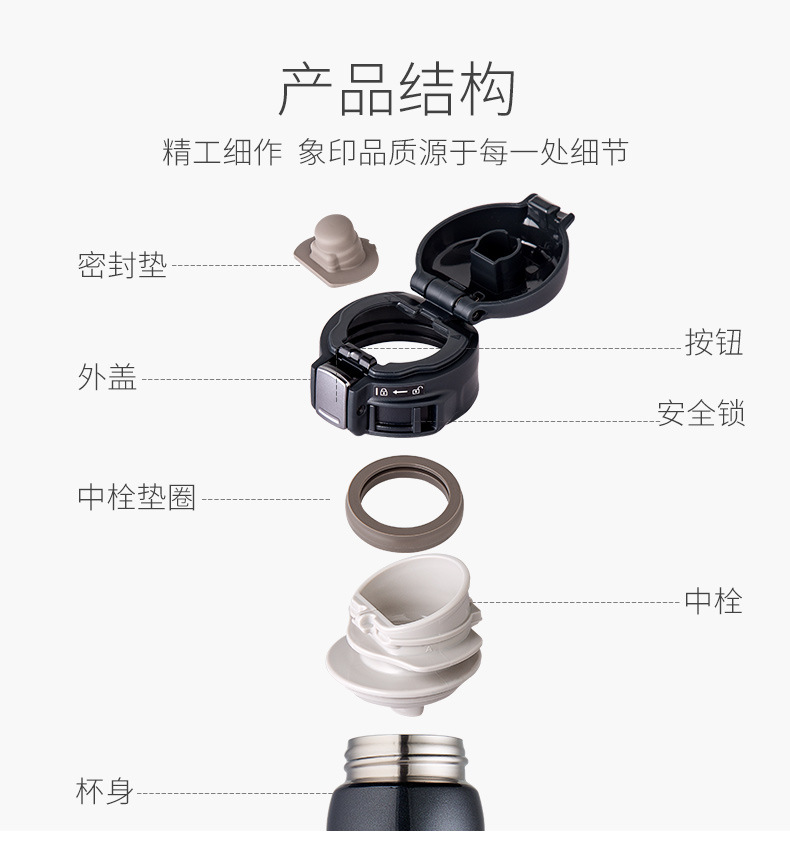 产品结构

精工细作 象印品质源于每一处细节

密封垫

按钮

外盖

安全锁

中栓垫圈

中栓

杯身