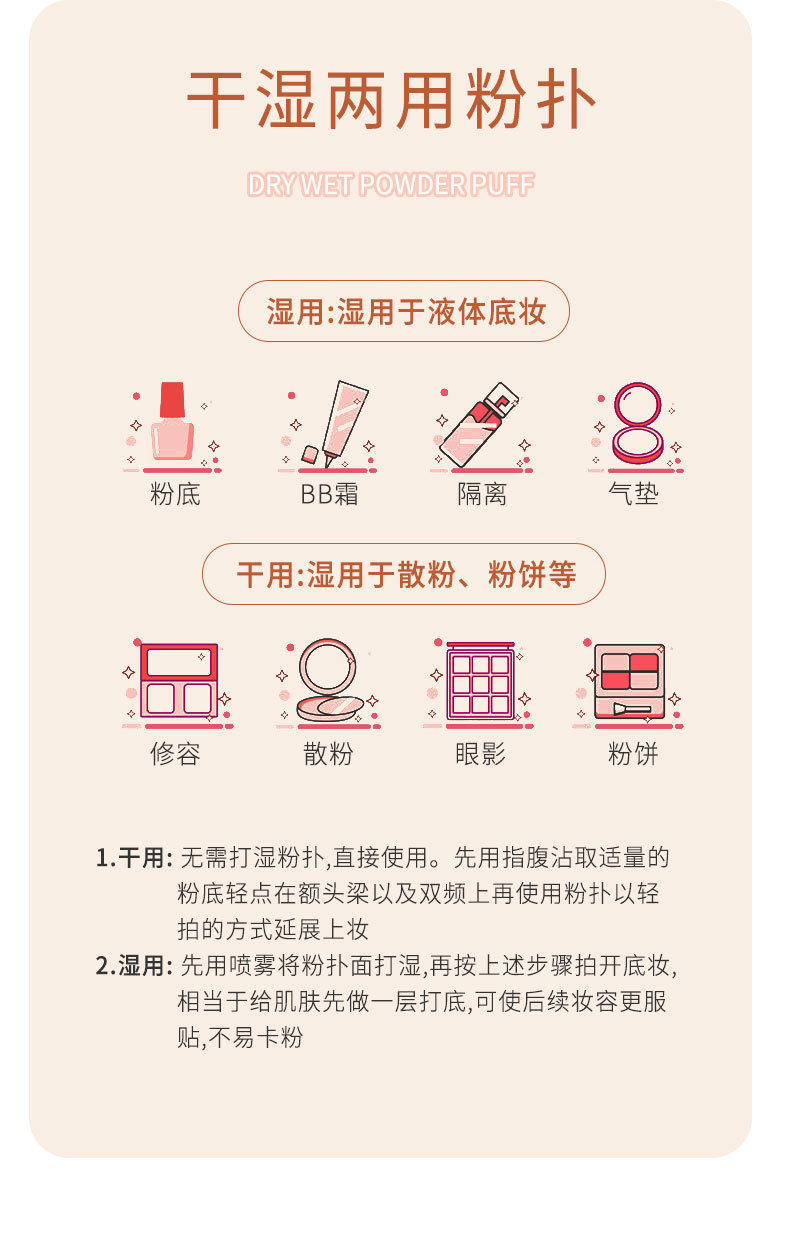 干湿两用粉扑

DRY WET POWDER PUFF

湿用:湿用于液体底妆

粉底

BB霜

隔离

气垫

干用:湿用于散粉、粉饼等

修容

散粉

眼影

粉饼

1.干用: 无需打湿粉扑,直接使用。先用指腹沾取适量的粉底轻点在额头梁以及双频上再使用粉扑以轻拍的方式延展上妆

2.湿用: 先用喷雾将粉扑面打湿,再按上述步骤拍开底妆,相当于给肌肤先做一层打底,可使后续妆容更服贴,不易卡粉