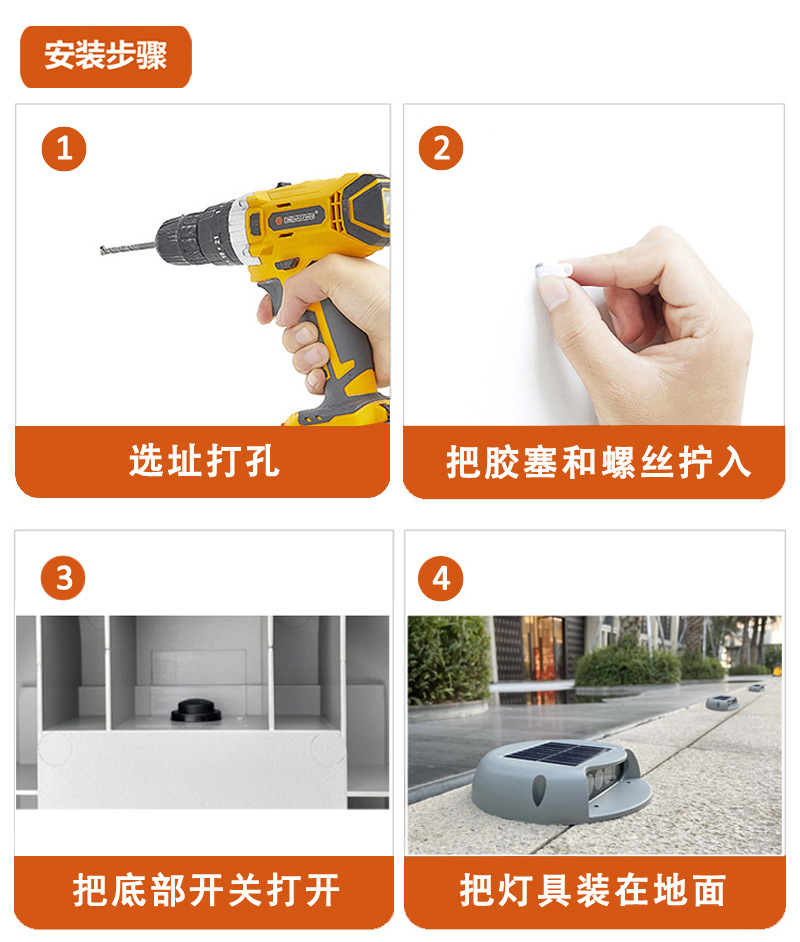 安装步骤

1
选址打孔

2
把胶塞和螺丝拧入

3
把底部开关打开

4
把灯具装在地面