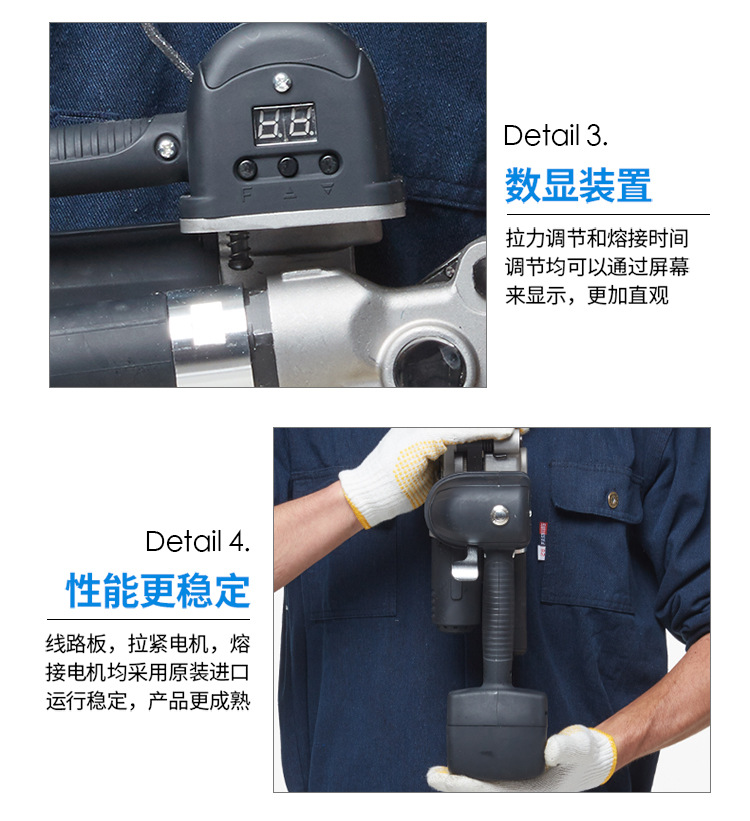 Detail 3.

数显装置

拉力调节和熔接时间调节均可以通过屏幕来显示，更加直观

Detail 4.

性能更稳定

线路板，拉紧电机，熔接电机均采用原装进口运行稳定，产品更成熟