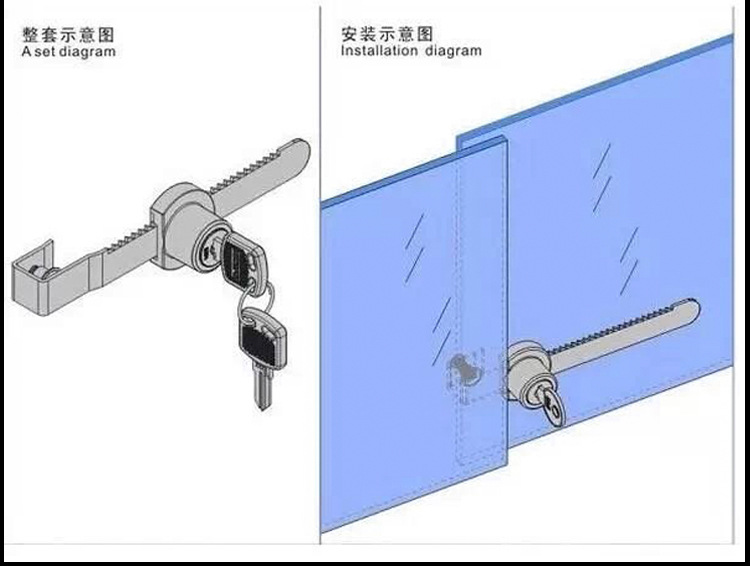 整套示意图
A set diagram

安装示意图
Installation diagram