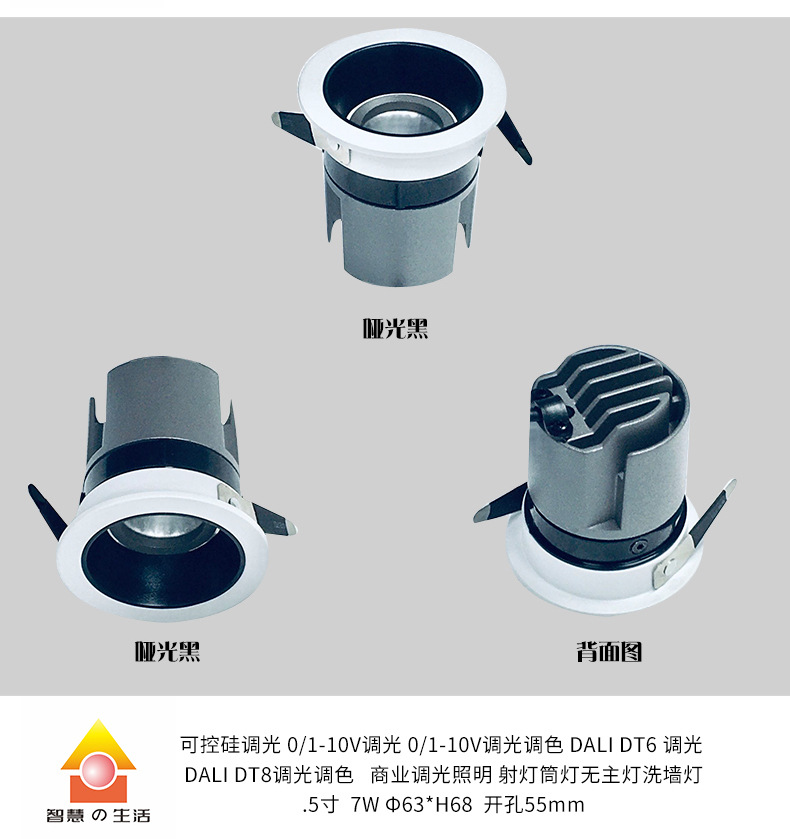 哑光黑

哑光黑

背面图

智慧の生活

可控硅调光 0/1-10V调光 0/1-10V调光调色 DALI DT6 调光 DALI DT8调光调色 商业调光照明 射灯筒灯无主灯洗墙灯 .5寸 7W Φ63*H68 开孔55mm