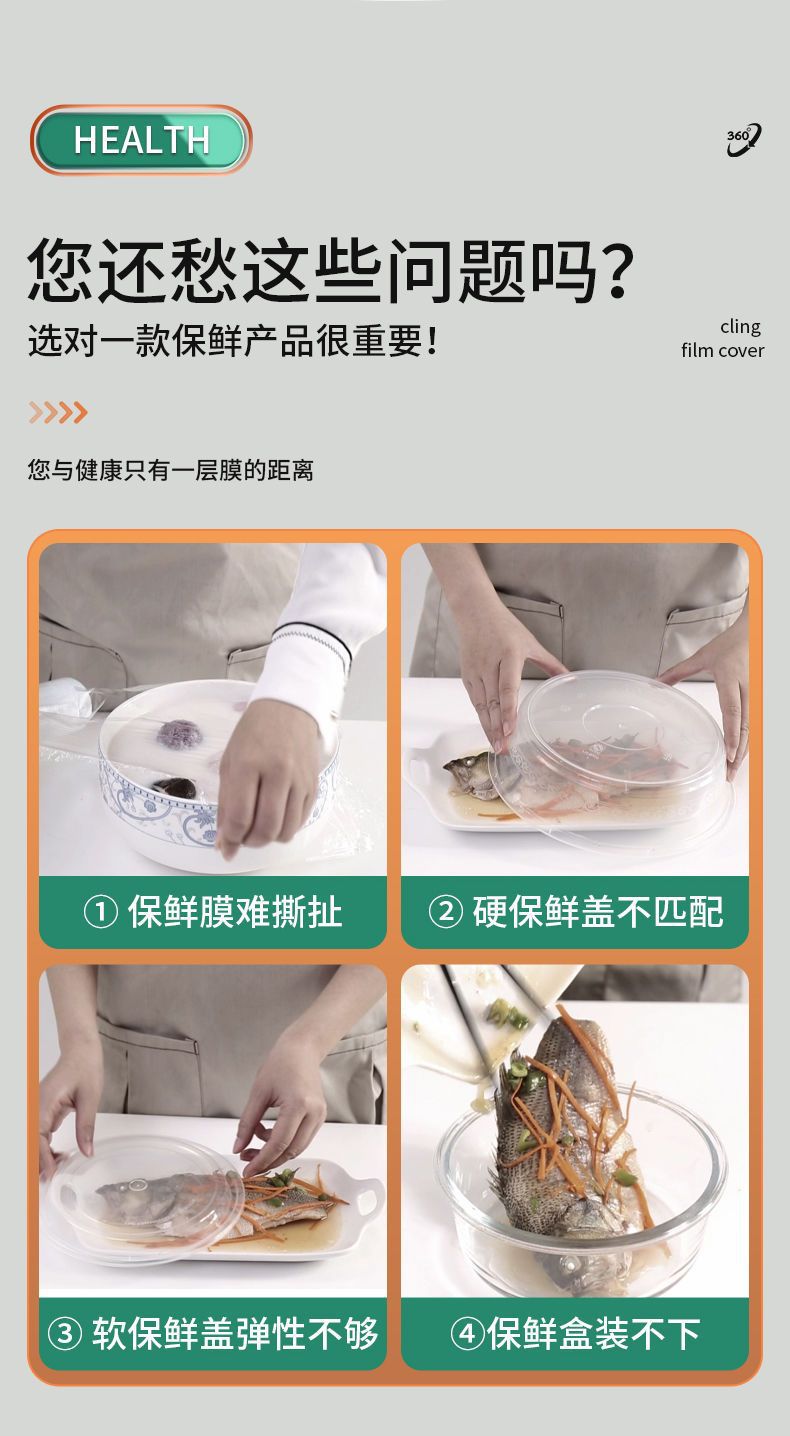 HEALTH

360°

您还愁这些问题吗?

选对一款保鲜产品很重要!

cling
film cover

您与健康只有一层膜的距离

① 保鲜膜难撕扯

② 硬保鲜盖不匹配

③ 软保鲜盖弹性不够

④保鲜盒装不下