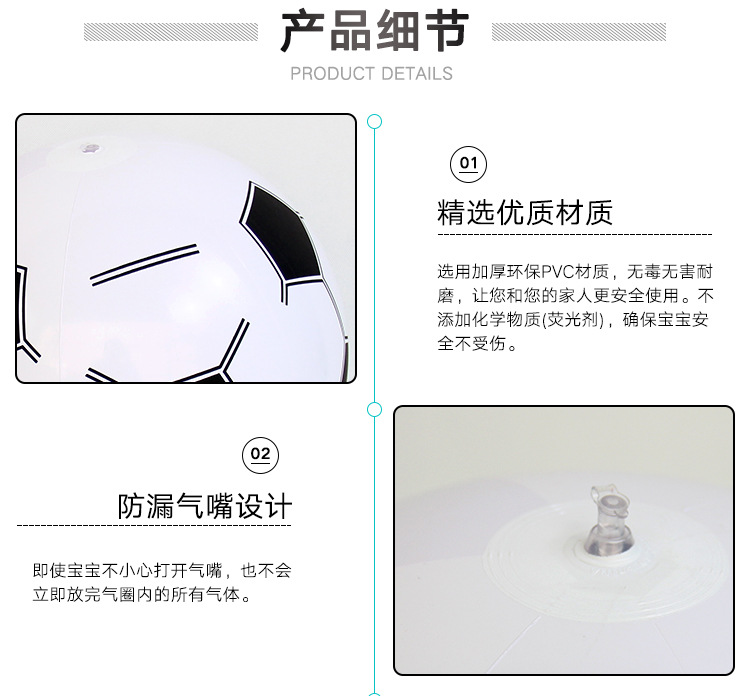 产品细节

PRODUCT DETAILS

01

精选优质材质

选用加厚环保PVC材质，无毒无害耐磨，让您和您的家人更安全使用。不添加化学物质(荧光剂)，确保宝宝安全不受伤。

02

防漏气嘴设计

即使宝宝不小心打开气嘴，也不会立即放完气圈内的所有气体。