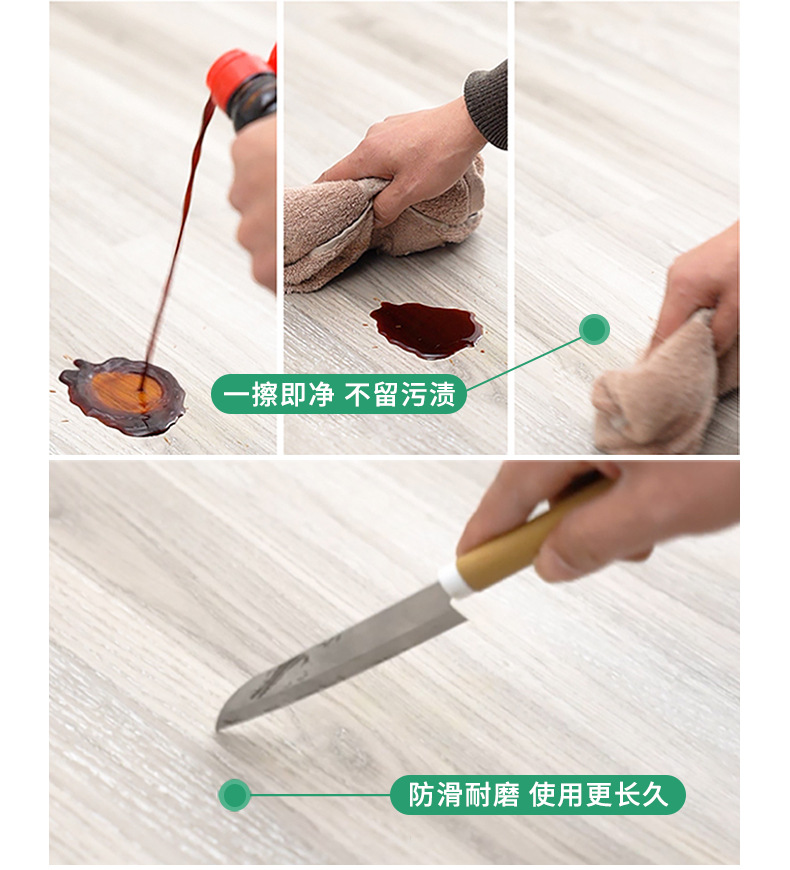 一擦即净 不留污渍

防滑耐磨 使用更长久