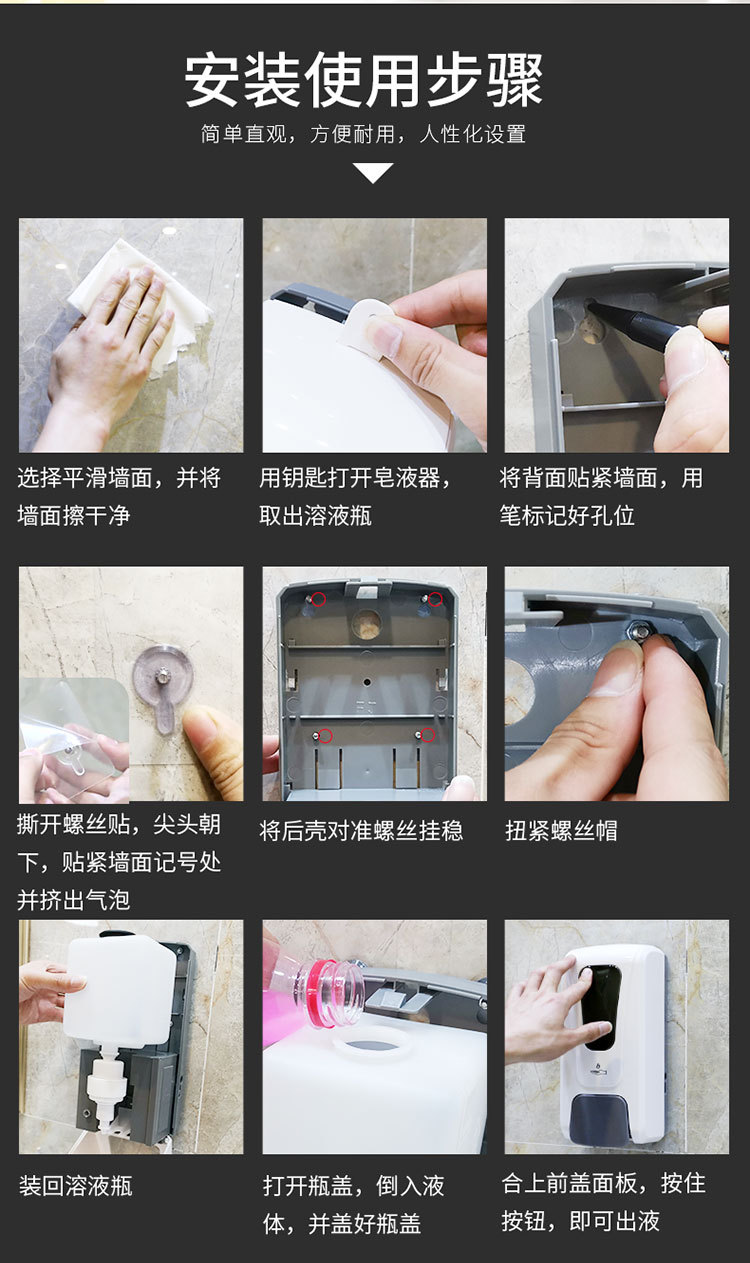 安装使用步骤

简单直观，方便耐用，人性化设置

选择平滑墙面，并将墙面擦干净

用钥匙打开皂液器，取出溶液瓶

将背面贴紧墙面，用笔标记好孔位

撕开螺丝贴，尖头朝下，贴紧墙面记号处并挤出气泡

将后壳对准螺丝挂稳

扭紧螺丝帽

装回溶液瓶

打开瓶盖，倒入液体，并盖好瓶盖

合上前盖面板，按住按钮，即可出液