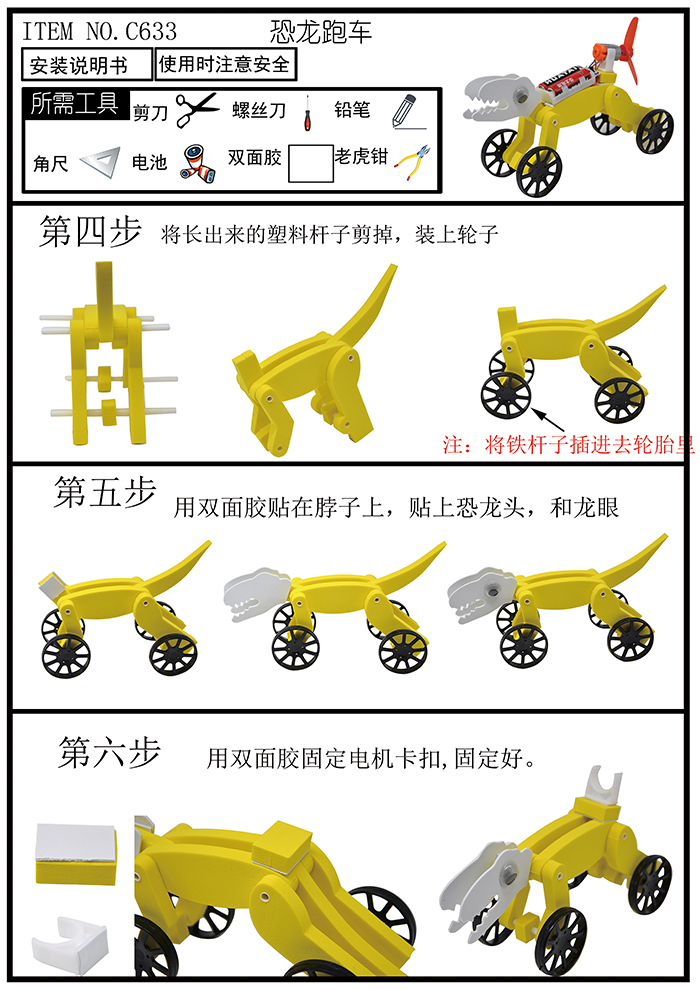 ITEM NO.C633 恐龙跑车

安装说明书 使用时注意安全

所需工具 剪刀 螺丝刀 铅笔

角尺 电池 双面胶 老虎钳

第四步 将长出来的塑料杆子剪掉，装上轮子

注：将铁杆子插进去轮胎里

第五步 用双面胶贴在脖子上，贴上恐龙头，和龙眼

第六步 用双面胶固定电机卡扣,固定好。