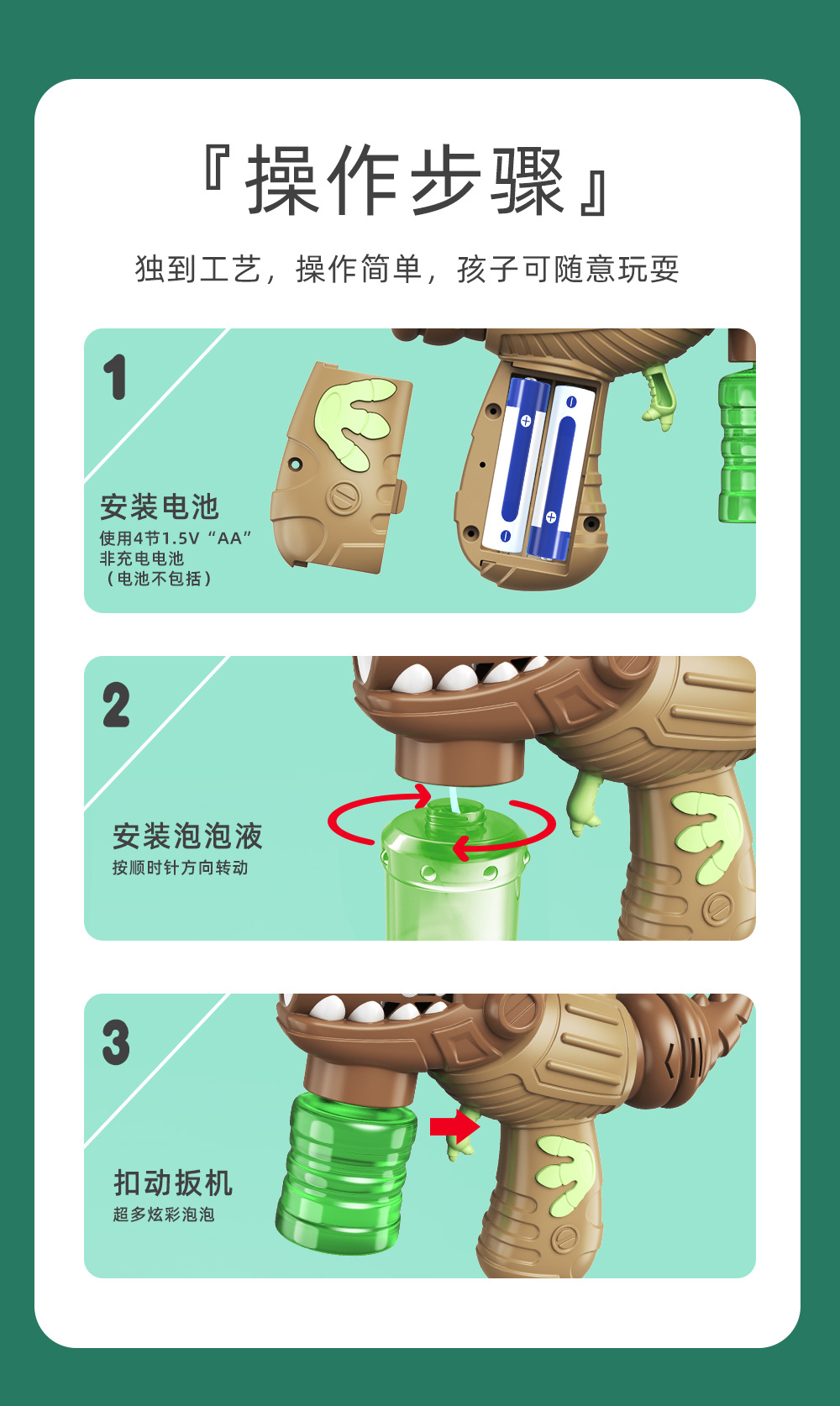 『操作步骤』

独到工艺，操作简单，孩子可随意玩耍

1

安装电池

使用4节1.5V“AA”非充电电池（电池不包括）

2

安装泡泡液

按顺时针方向转动

3

扣动扳机

超多炫彩泡泡