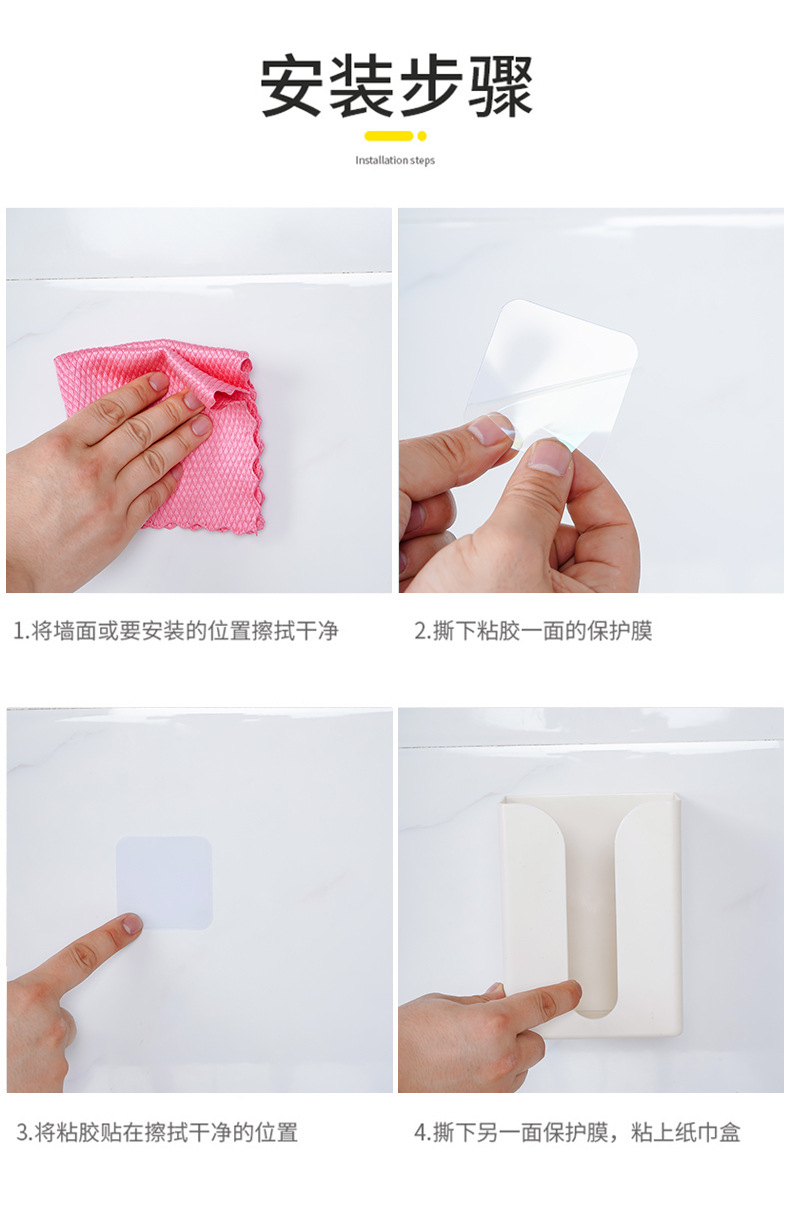 安装步骤

Installation steps

1.将墙面或要安装的位置擦拭干净

2.撕下粘胶一面的保护膜

3.将粘胶贴在擦拭干净的位置

4.撕下另一面保护膜，粘上纸巾盒