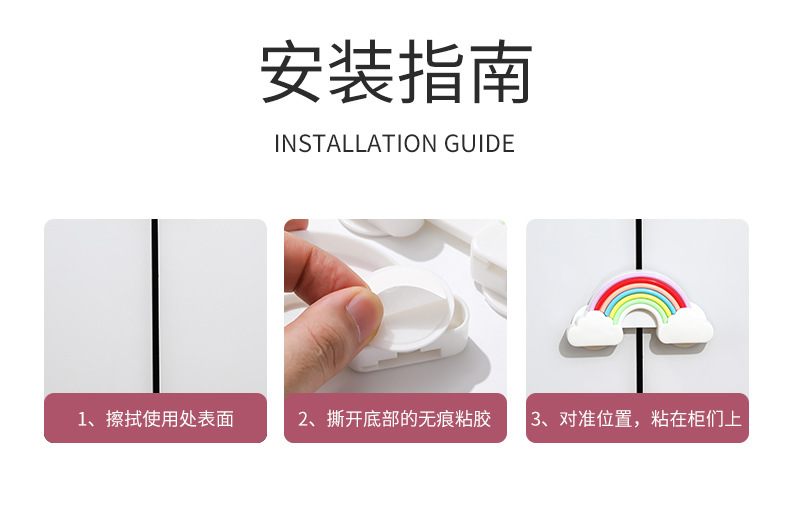 安装指南

INSTALLATION GUIDE

1、擦拭使用处表面

2、撕开底部的无痕粘胶

3、对准位置，粘在柜们上