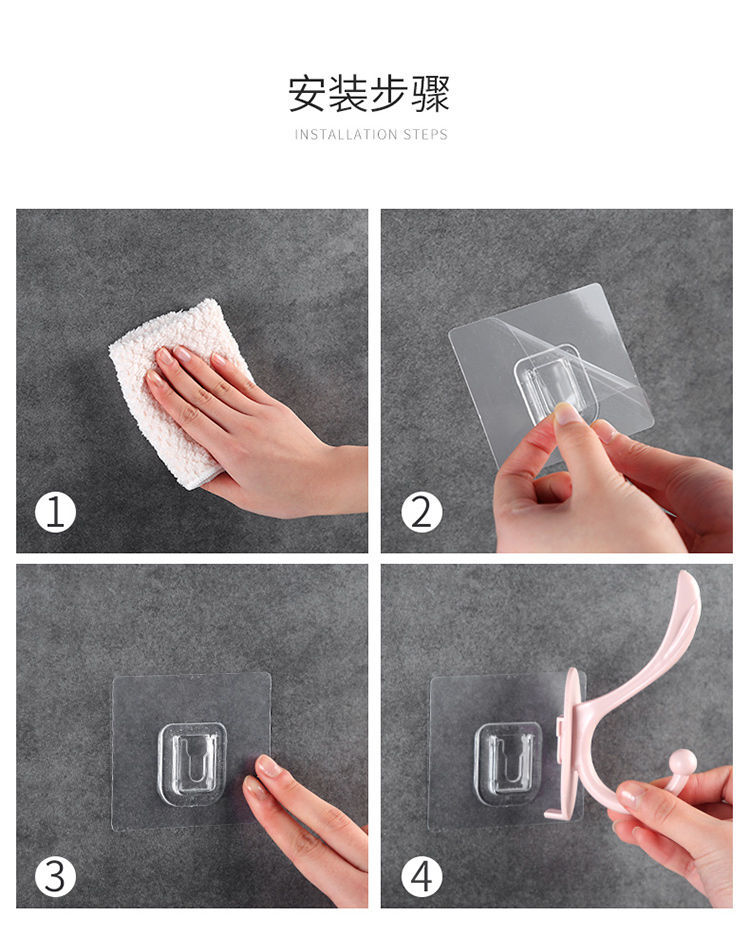 安装步骤
INSTALLATION STEPS

1

2

3

4